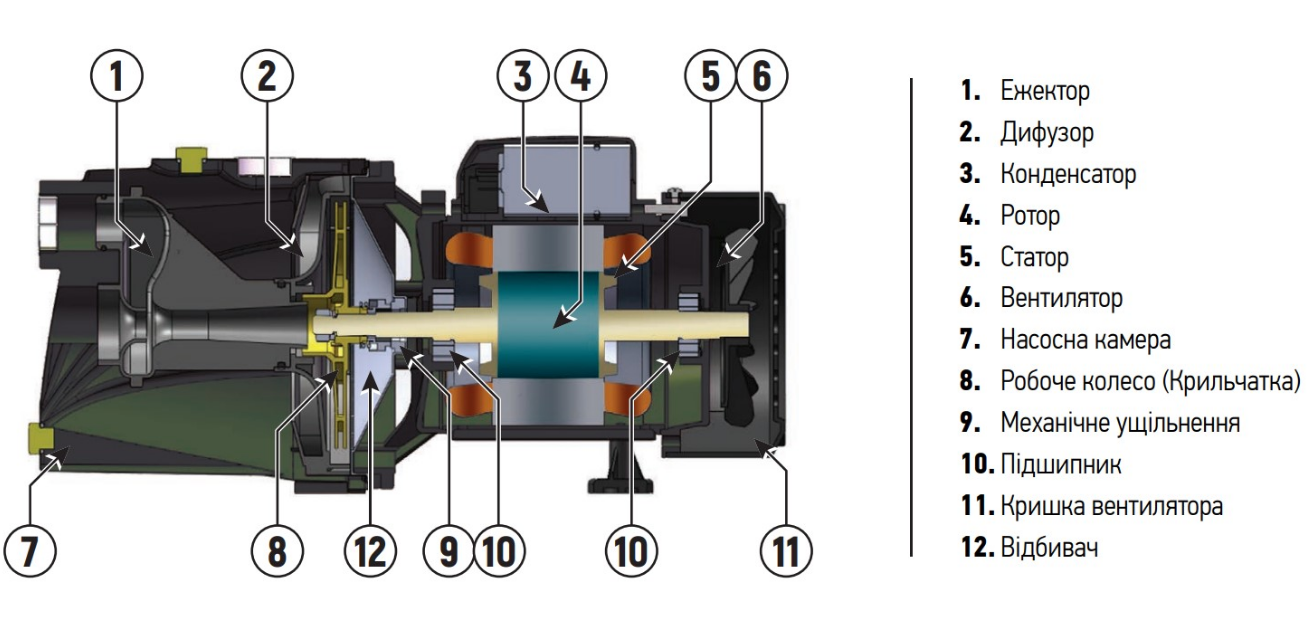 1 2 3 4 5 6

7 8 12 9 10 10 11

1. Ежектор
2. Дифузор
3. Конденсатор
4. Ротор
5. Статор
6. Вентилятор
7. Насосна камера
8. Робоче колесо (Крильчатка)
9. Механічне ущільнення
10. Підшипник
11. Кришка вентилятора
12. Відбивач