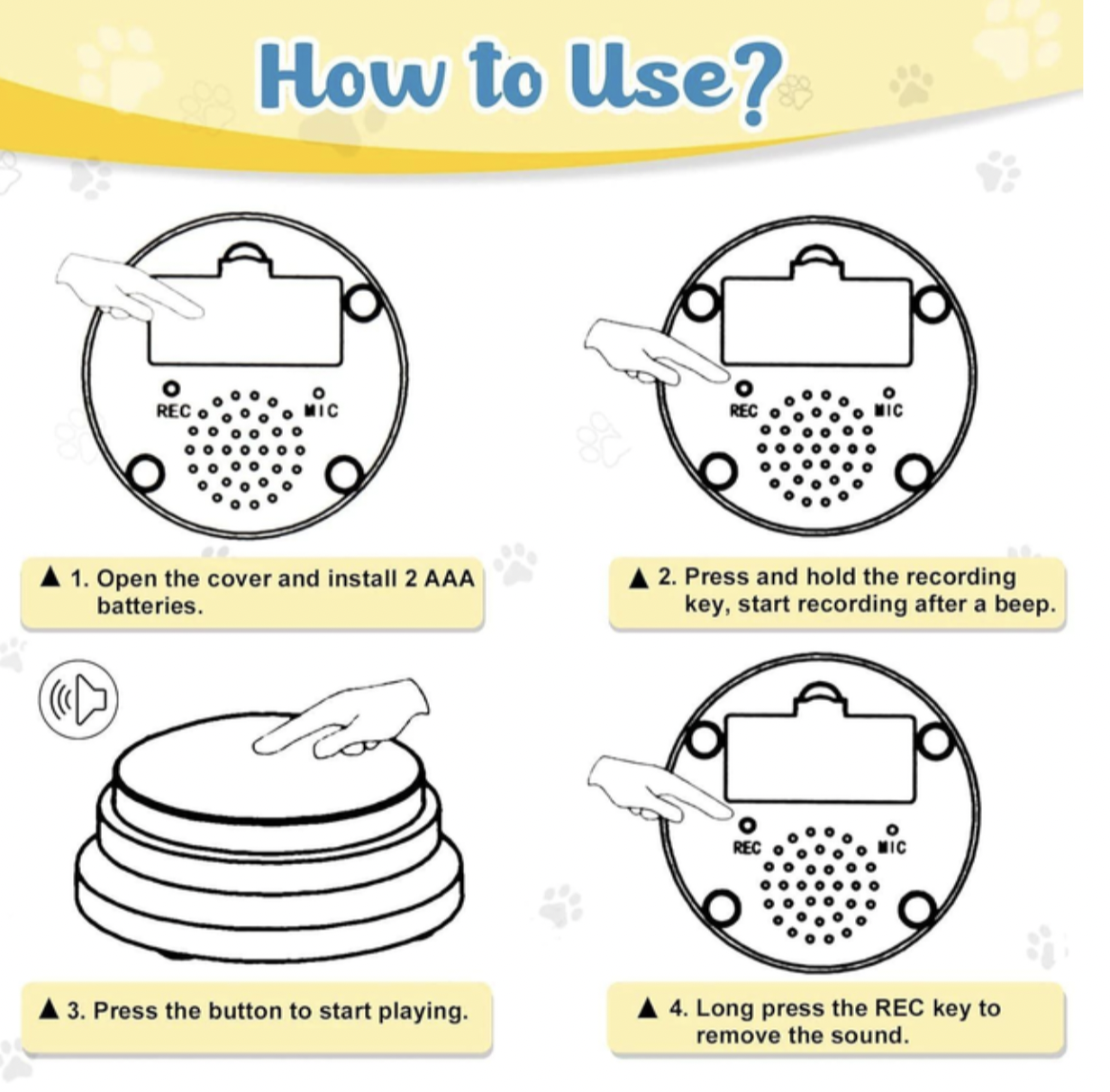 How to Use?

REC MIC

▲ 1. Open the cover and install 2 AAA batteries.

REC MIC

▲ 2. Press and hold the recording key, start recording after a beep.

▲ 3. Press the button to start playing.

REC MIC

▲ 4. Long press the REC key to remove the sound.