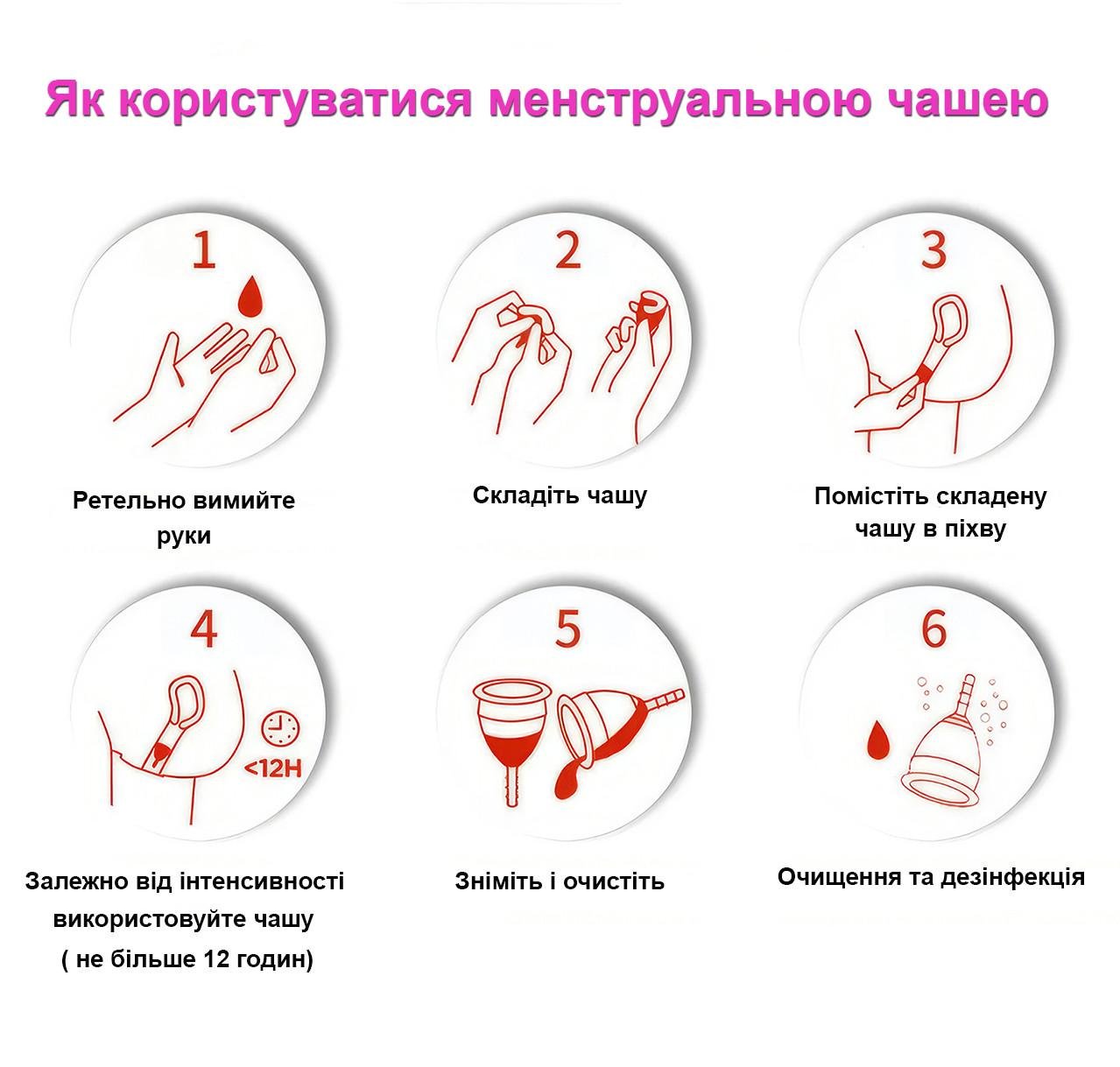 Як користуватися менструальною чашею

1

Ретельно вимийте руки

2

Складіть чашу

3

Помістіть складену чашу в піхву

4

<12H

Залежно від інтенсивності використовуйте чашу ( не більше 12 годин)

5

Зніміть і очистіть

6

Очищення та дезінфекція