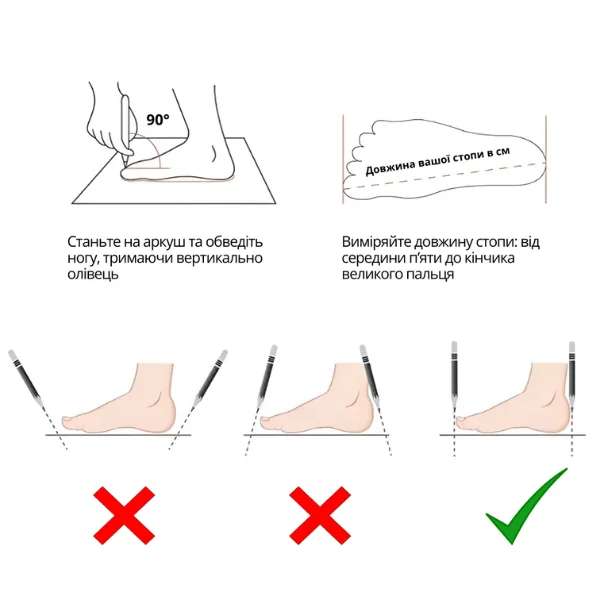 90°

Довжина вашої стопи в см

Станьте на аркуш та обведіть ногу, тримаючи вертикально олівець

Виміряйте довжину стопи: від середини п'яти до кінчика великого пальця