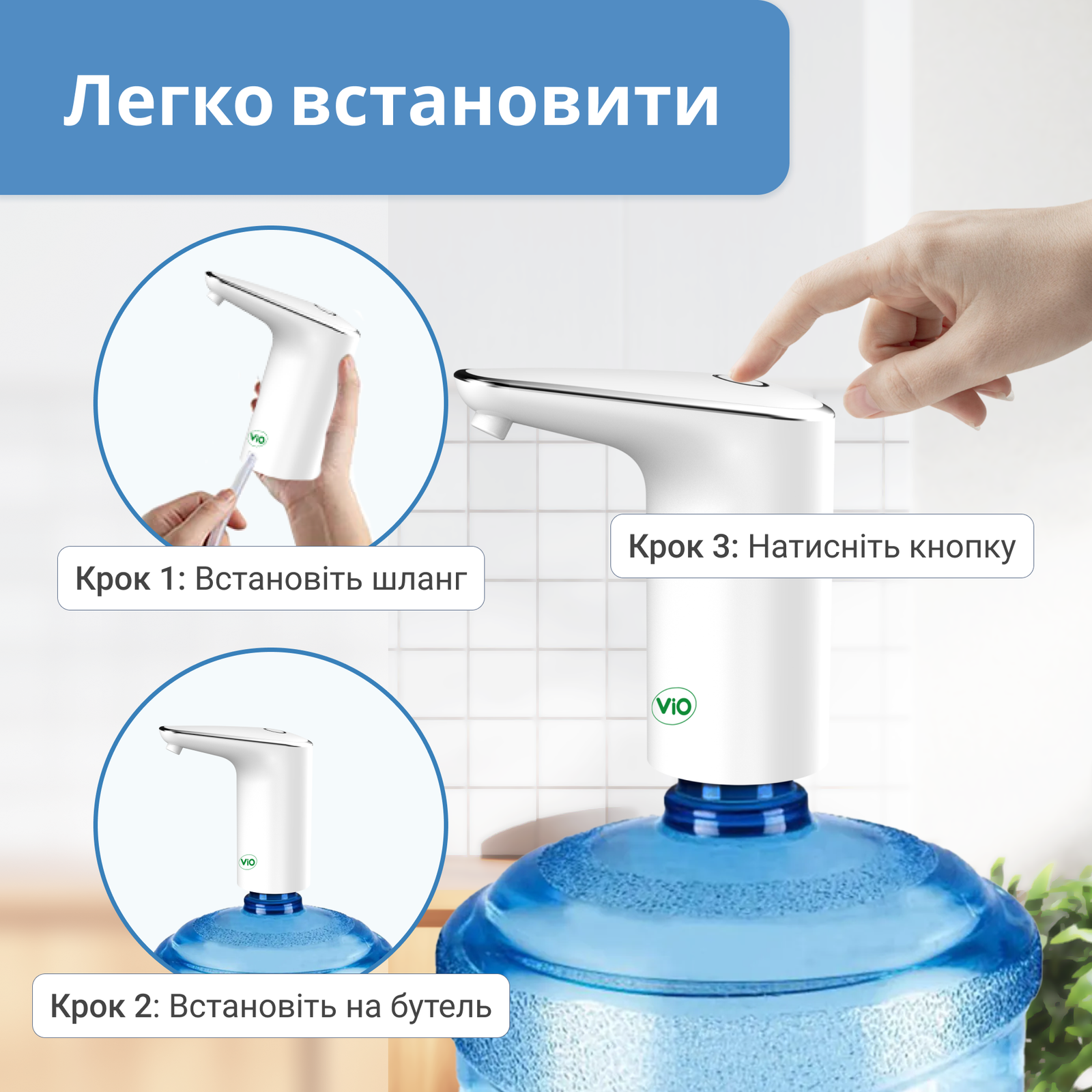 Легко встановити

ViO

Крок 1: Встановіть шланг

Крок 3: Натисніть кнопку

ViO

ViO

Крок 2: Встановіть на бутель