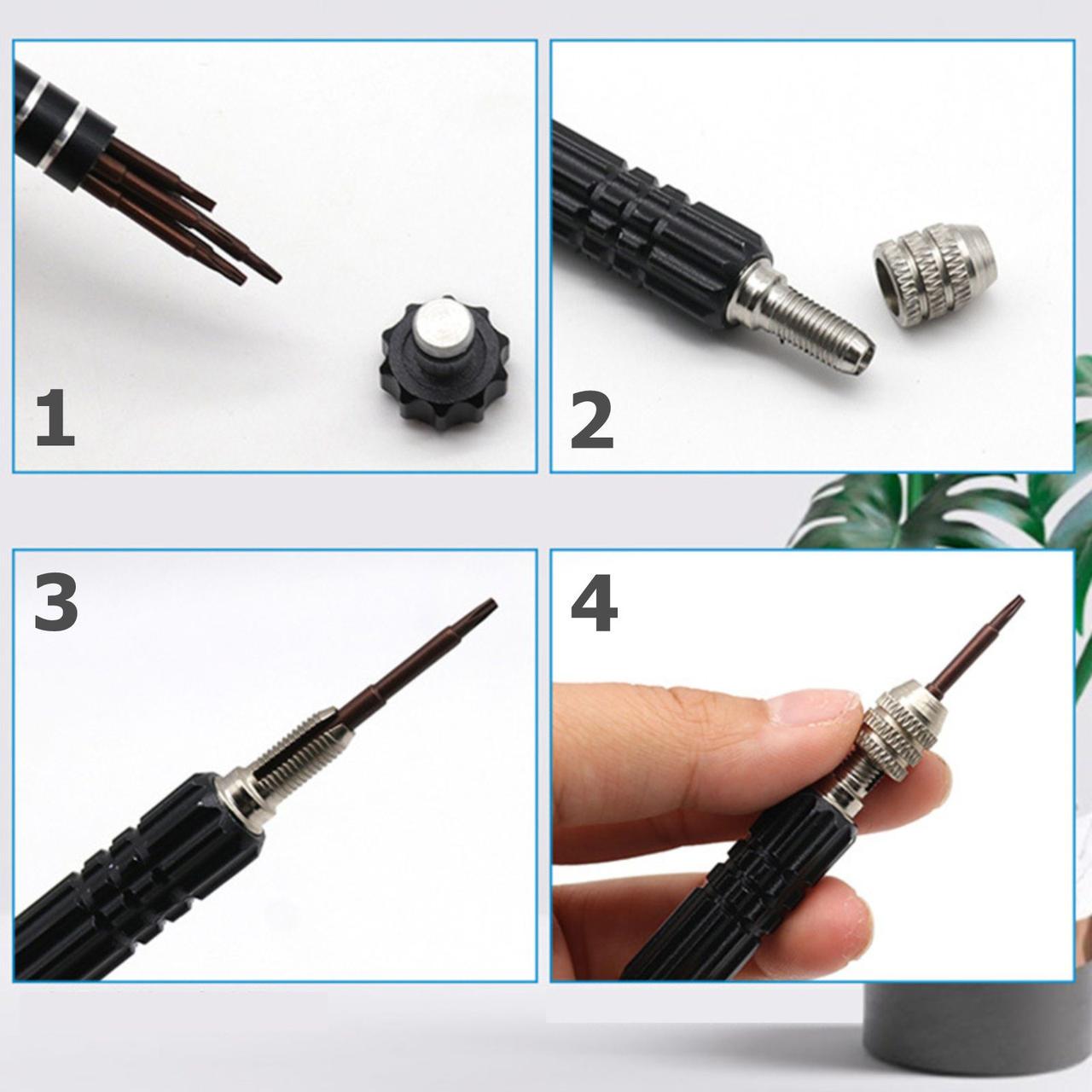 1

2

3

4