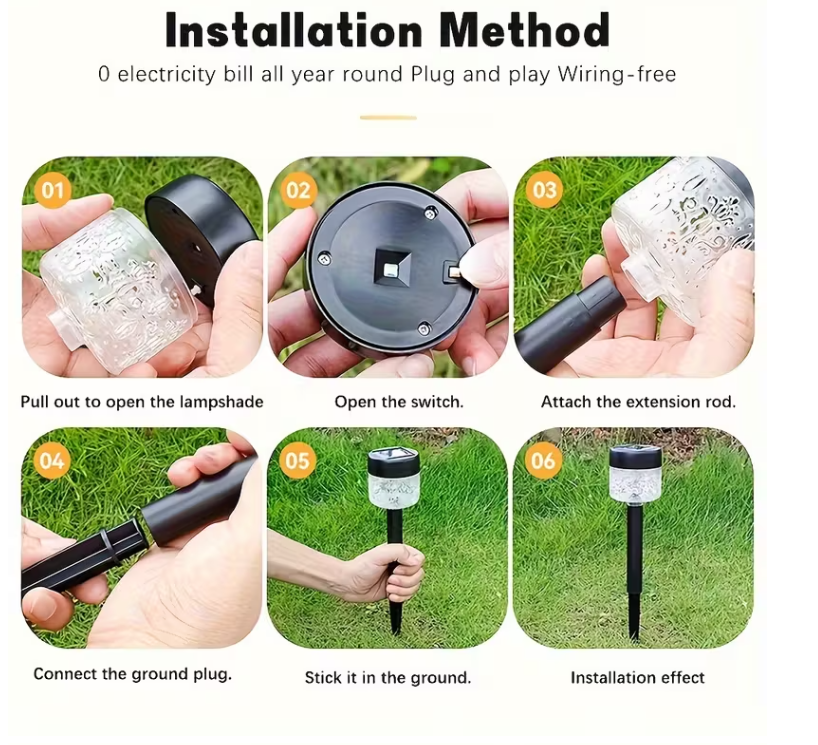 Installation Method

0 electricity bill all year round Plug and play Wiring-free

01

Pull out to open the lampshade

02

Open the switch.

03

Attach the extension rod.

04

Connect the ground plug.

05

Stick it in the ground.

06

Installation effect