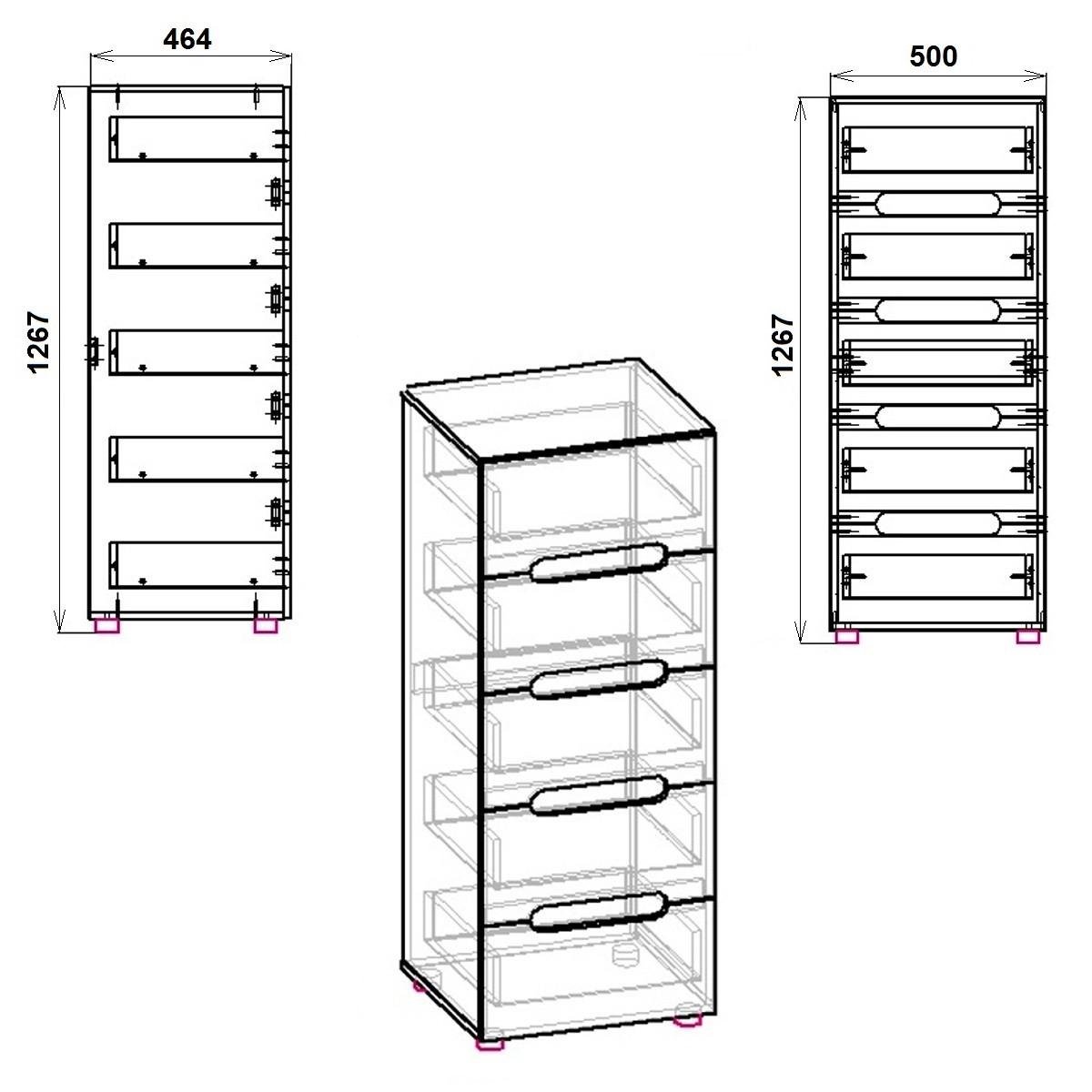 464

1267

500

1267