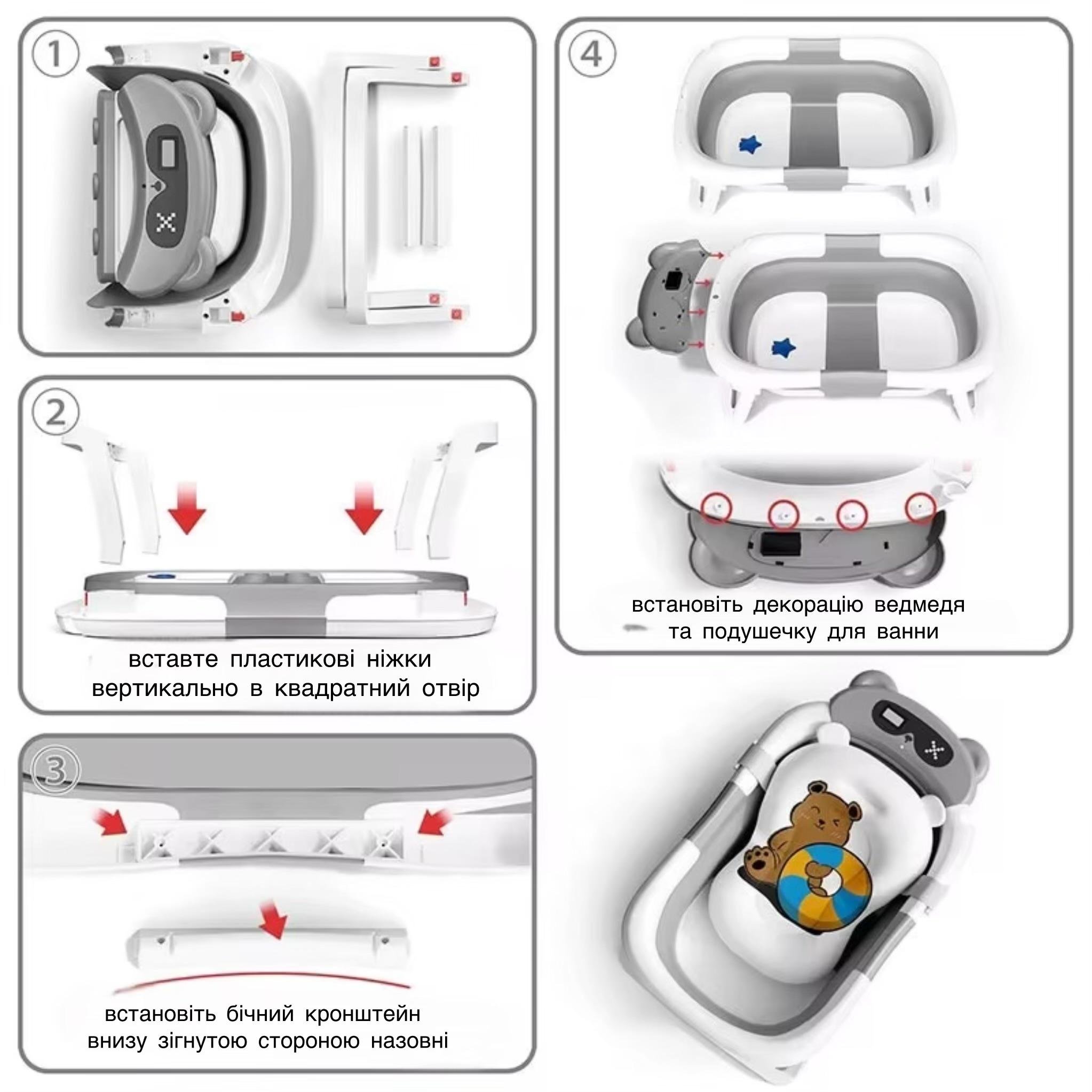 1

2

вставте пластикові ніжки вертикально в квадратний отвір

3

встановіть бічний кронштейн внизу зігнутою стороною назовні

4

встановіть декорацію ведмедя та подушечку для ванни