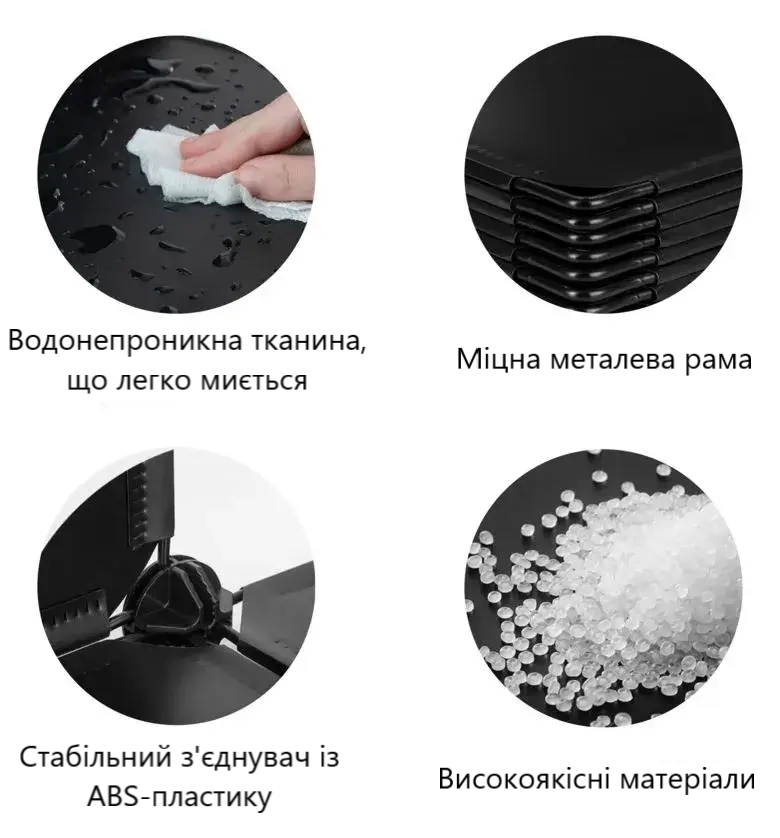 Водонепроникна тканина, що легко миється

Міцна металева рама

Стабільний з'єднувач із ABS-пластику

Високоякісні матеріали