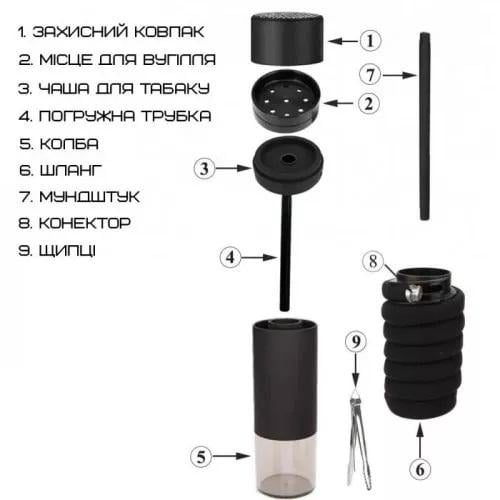 1. ЗАХИСНИЙ КОВПАК
2. МІСЦЕ ДЛЯ ВУГІЛЛЯ
3. ЧАША ДЛЯ ТАБАКУ
4. ПОГРУЖНА ТРУБКА
5. КОЛБА
6. ШЛАНГ
7. МУНДШТУК
8. КОНЕКТОР
9. ЩИПЦІ

1
7
2
3
4
8
9
5
6