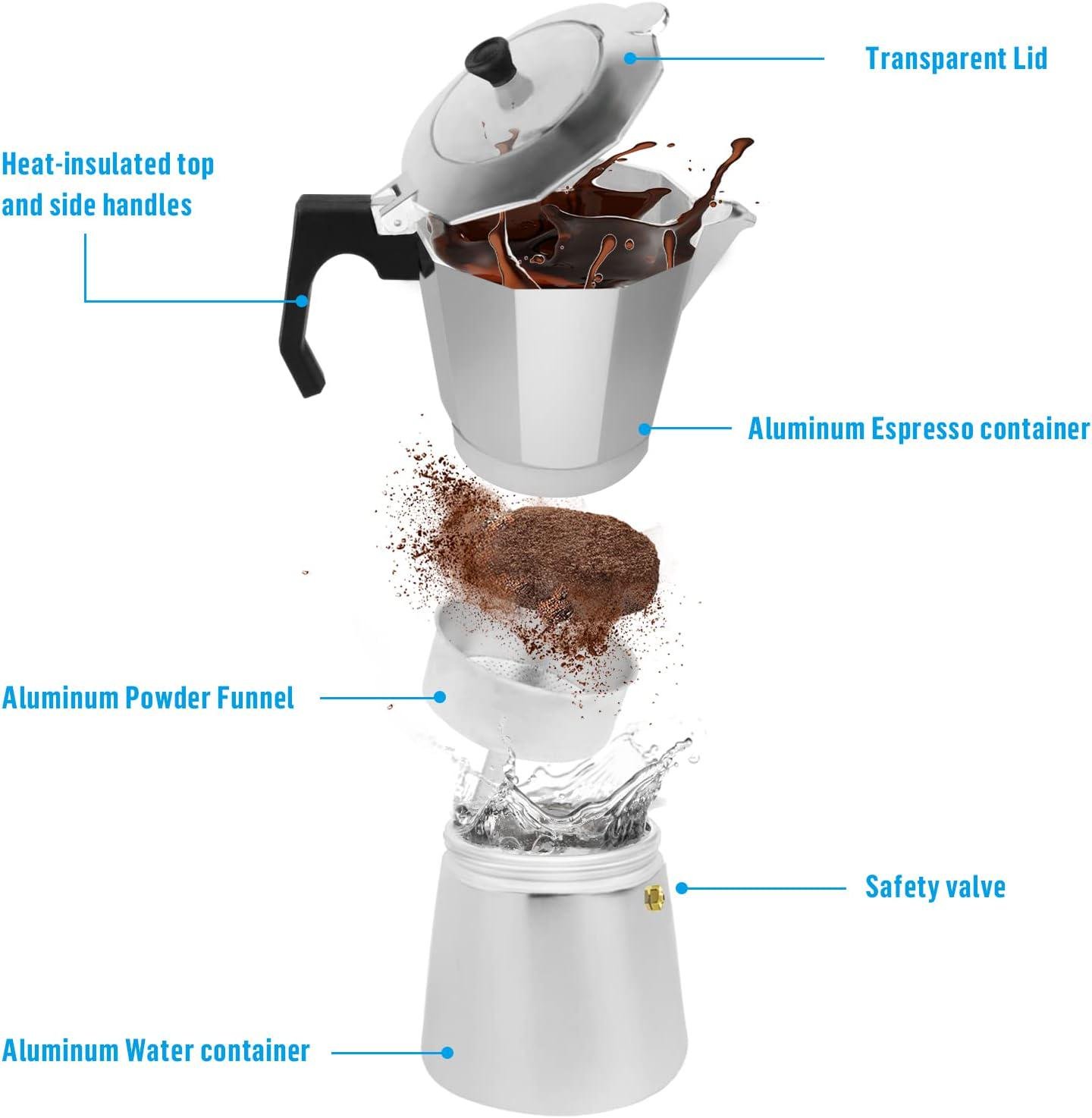 Transparent Lid

Heat-insulated top and side handles

Aluminum Espresso container

Aluminum Powder Funnel

Safety valve

Aluminum Water container