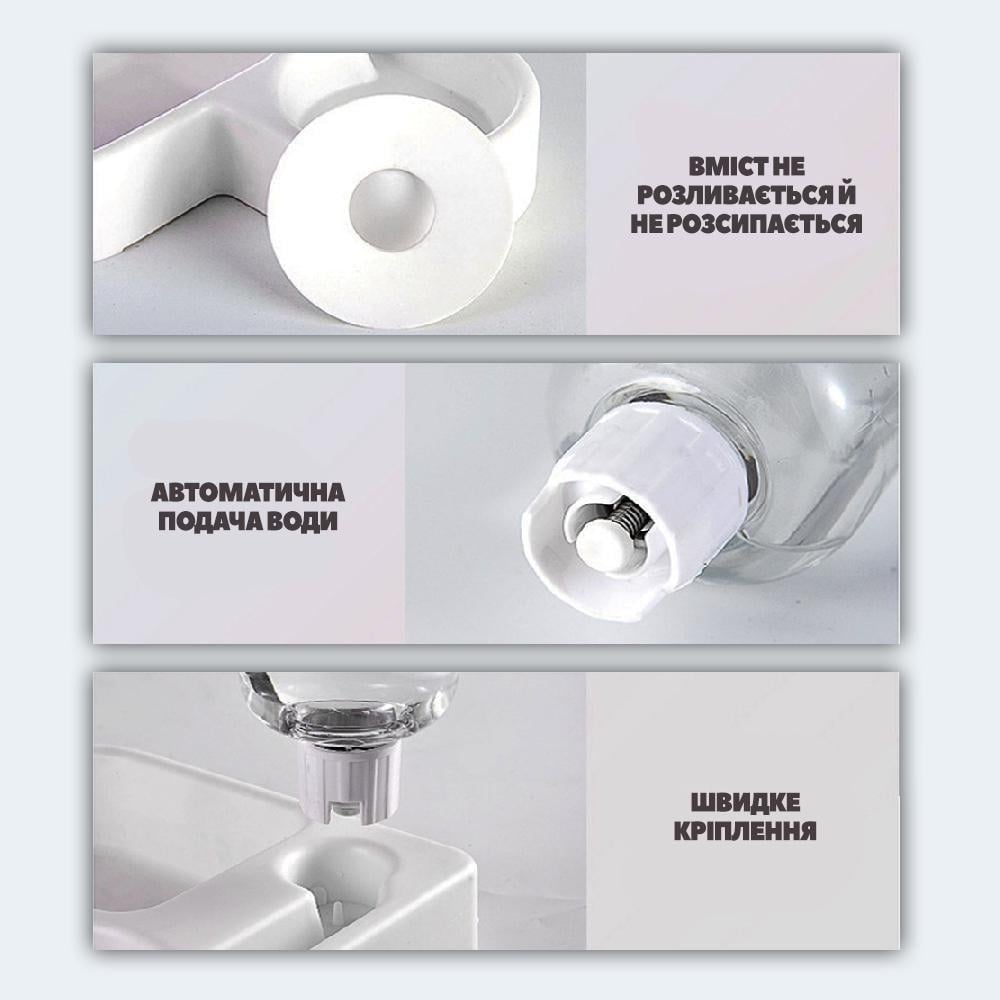 ВМІСТ НЕ РОЗЛИВАЄТЬСЯ Й НЕ РОЗСИПАЄТЬСЯ

АВТОМАТИЧНА ПОДАЧА ВОДИ

ШВИДКЕ КРІПЛЕННЯ