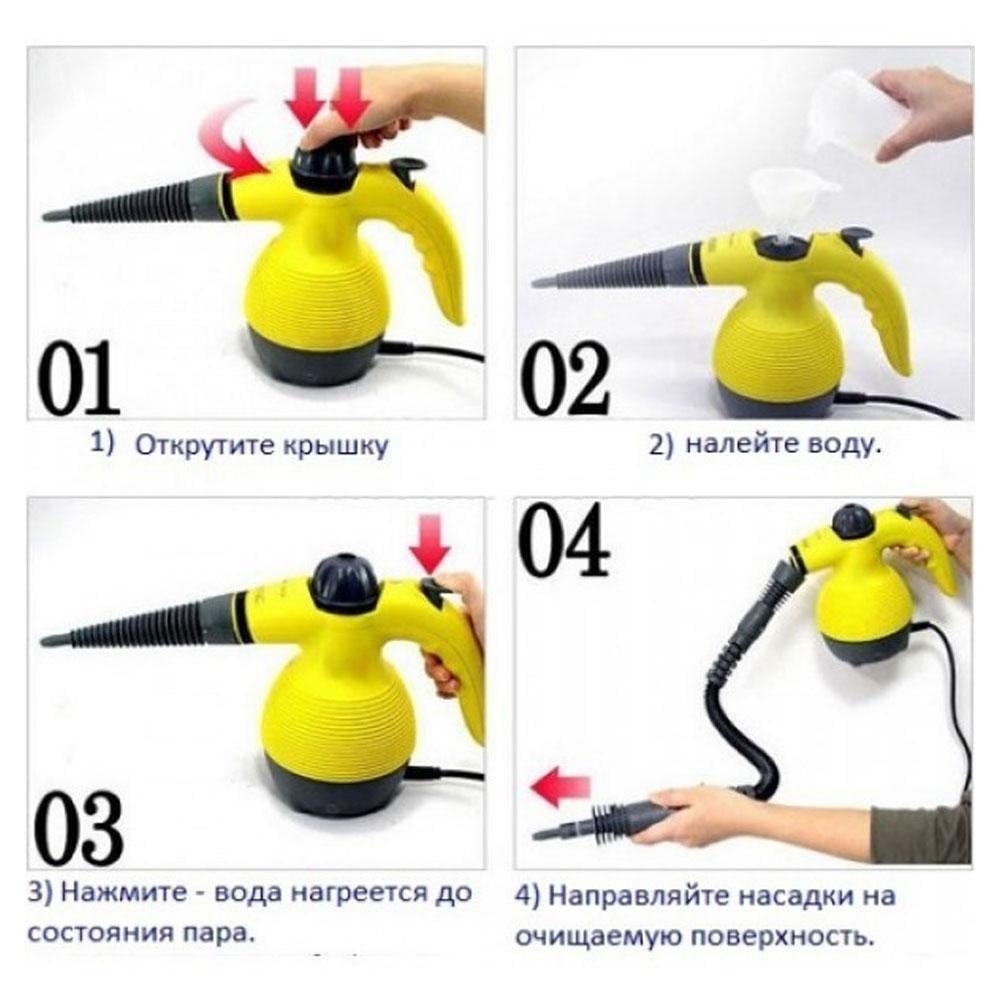 01

1) Открутите крышку

02

2) налейте воду.

03

3) Нажмите - вода нагреется до состояния пара.

04

4) Направляйте насадки на очищаемую поверхность.