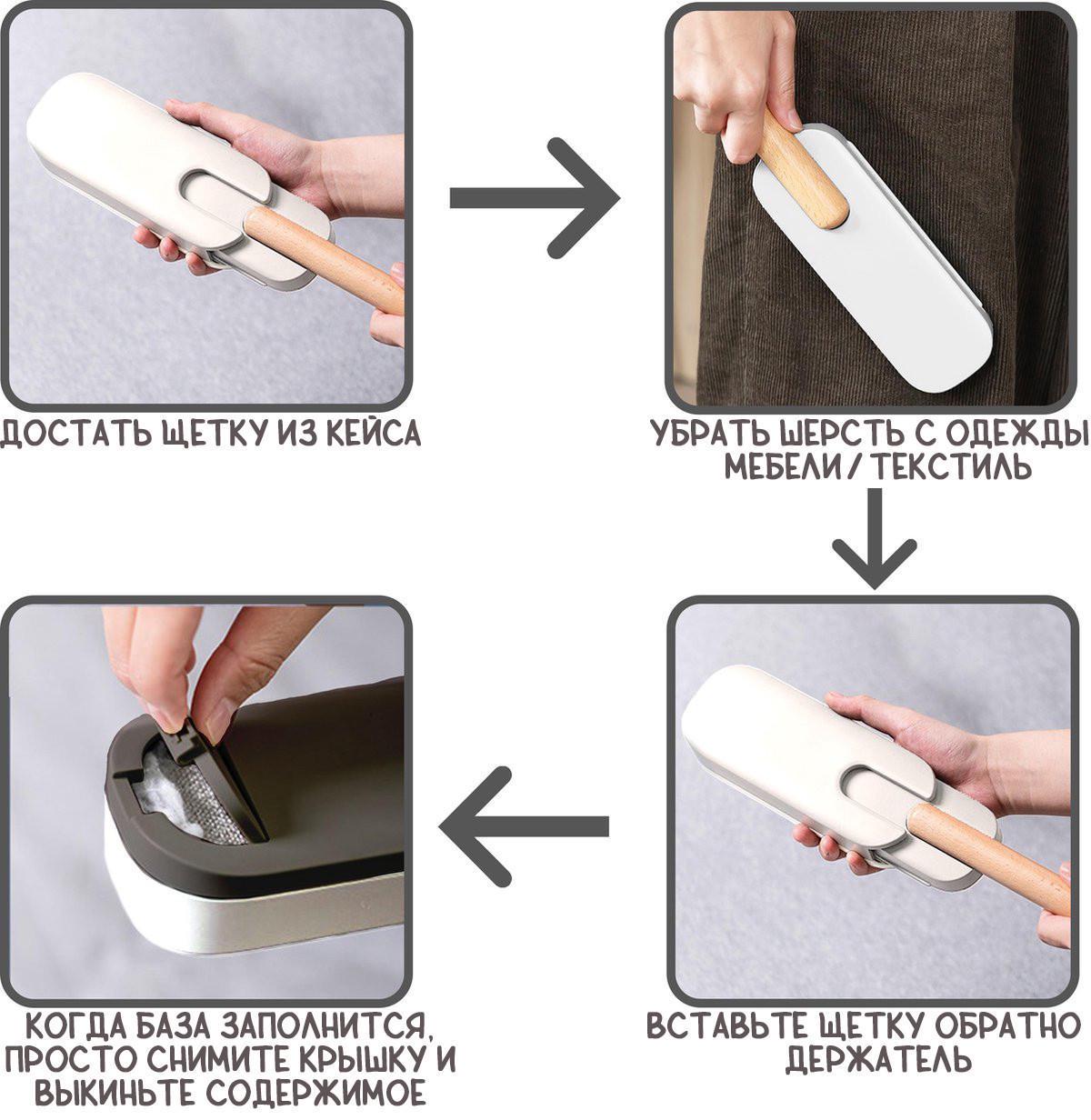 ДОСТАТЬ ЩЕТКУ ИЗ КЕЙСА

УБРАТЬ ШЕРСТЬ С ОДЕЖДЫ МЕБЕЛИ / ТЕКСТИЛЬ

ВСТАВЬТЕ ЩЕТКУ ОБРАТНО ДЕРЖАТЕЛЬ

КОГДА БАЗА ЗАПОЛНИТСЯ, ПРОСТО СНИМИТЕ КРЫШКУ И ВЫКИНЬТЕ СОДЕРЖИМОЕ