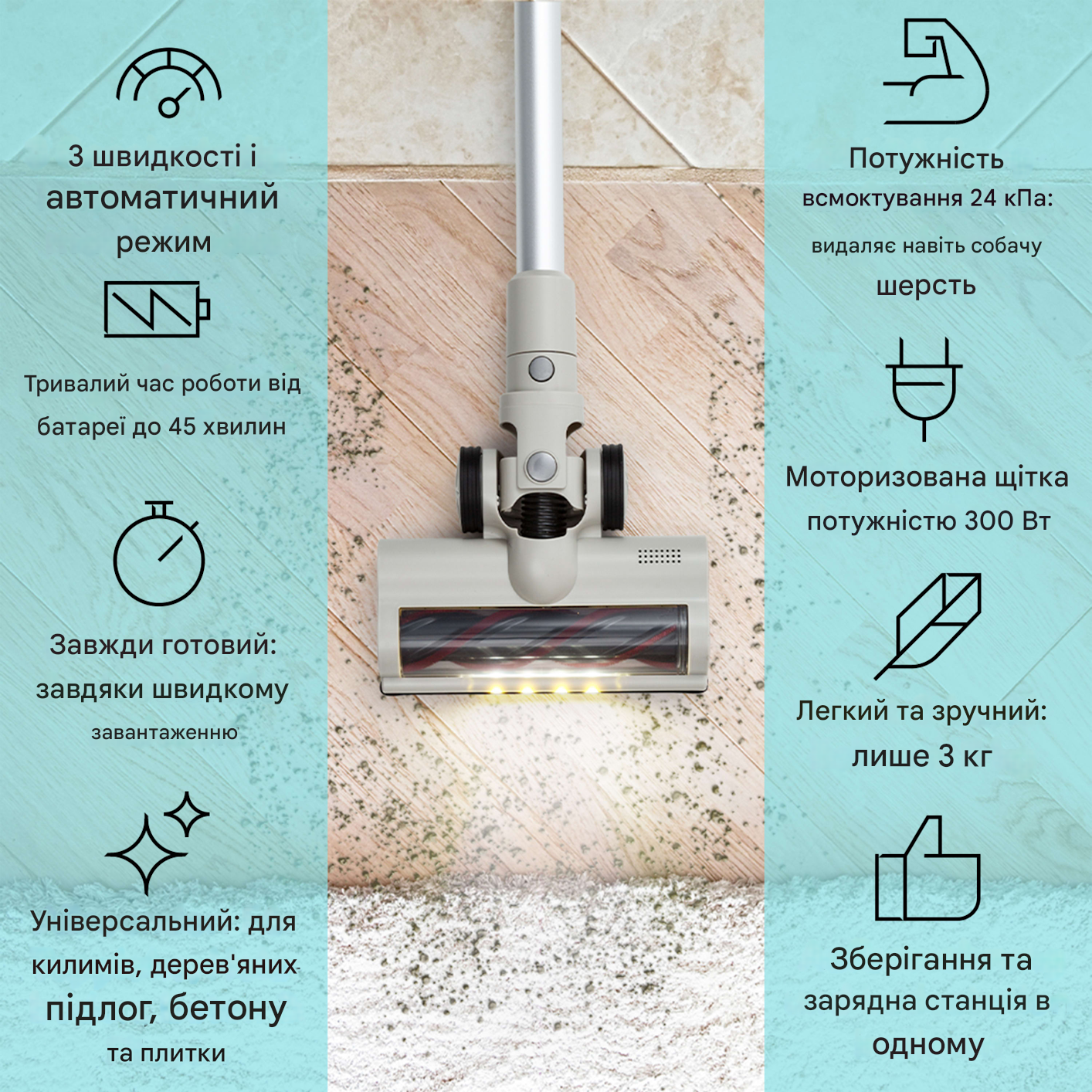 3 швидкості і автоматичний режим

Тривалий час роботи від батареї до 45 хвилин

Завжди готовий: завдяки швидкому завантаженню

Універсальний: для килимів, дерев'яних підлог, бетону та плитки

Потужність всмоктування 24 кПа: видаляє навіть собачу шерсть

Моторизована щітка потужністю 300 Вт

Легкий та зручний: лише 3 кг

Зберігання та зарядна станція в одному