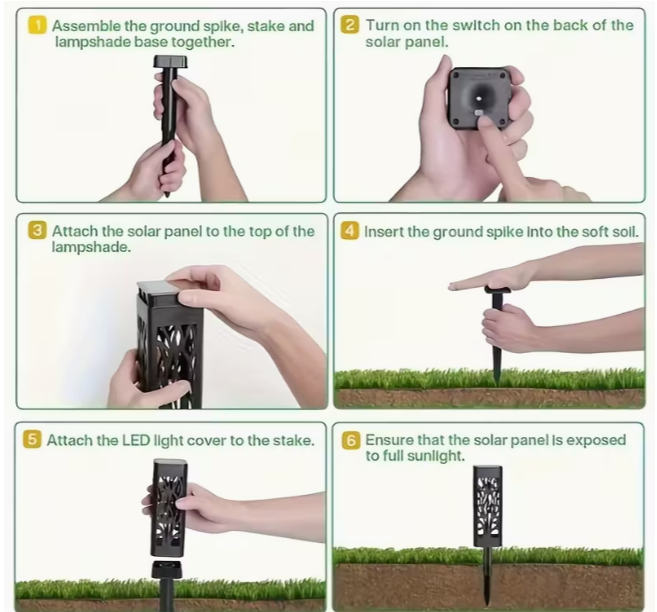 1 Assemble the ground spike, stake and lampshade base together.

2 Turn on the switch on the back of the solar panel.

3 Attach the solar panel to the top of the lampshade.

4 Insert the ground spike into the soft soil.

5 Attach the LED light cover to the stake.

6 Ensure that the solar panel is exposed to full sunlight.