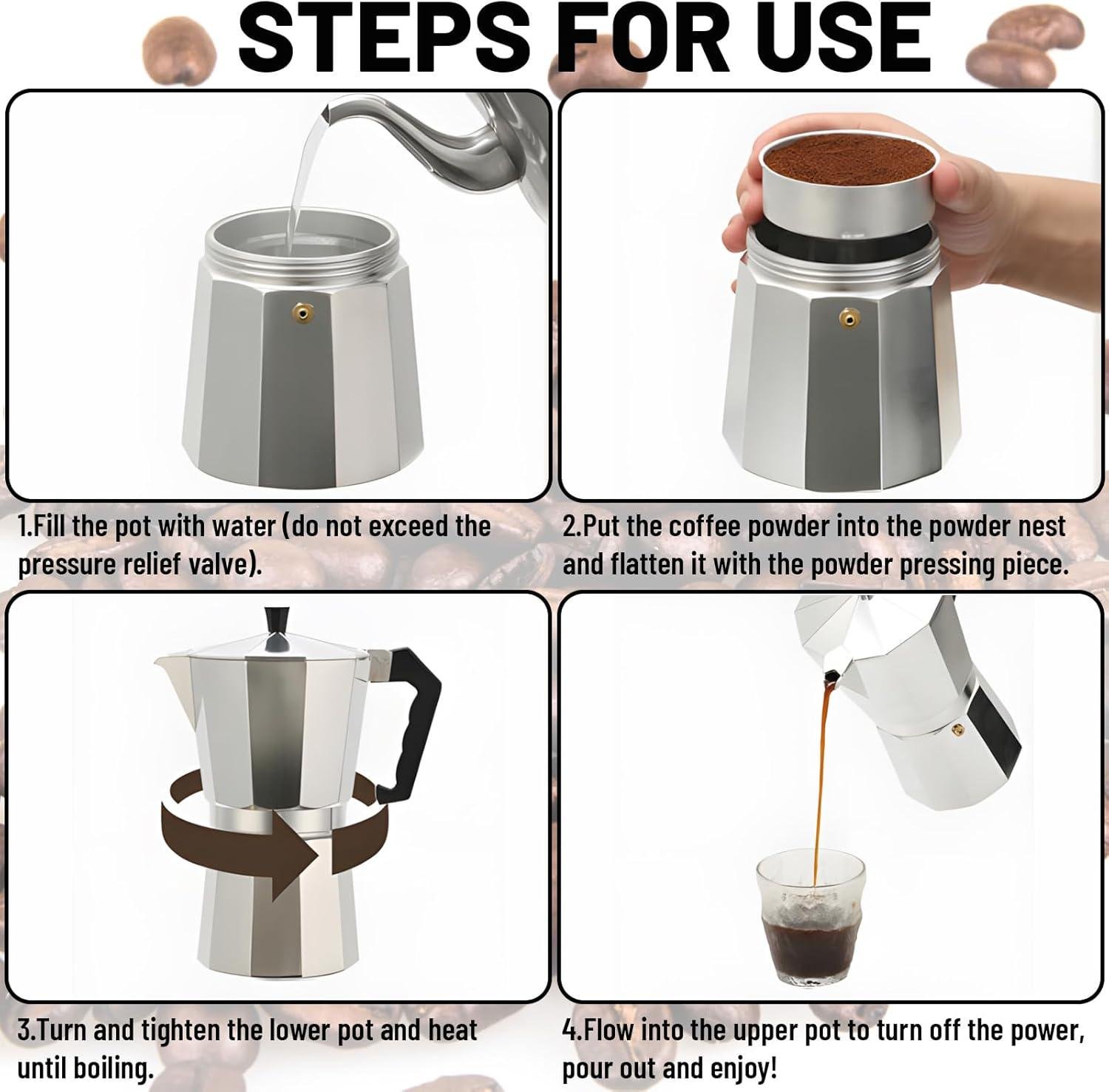 STEPS FOR USE

1.Fill the pot with water (do not exceed the pressure relief valve).

2.Put the coffee powder into the powder nest and flatten it with the powder pressing piece.

3.Turn and tighten the lower pot and heat until boiling.

4.Flow into the upper pot to turn off the power, pour out and enjoy!