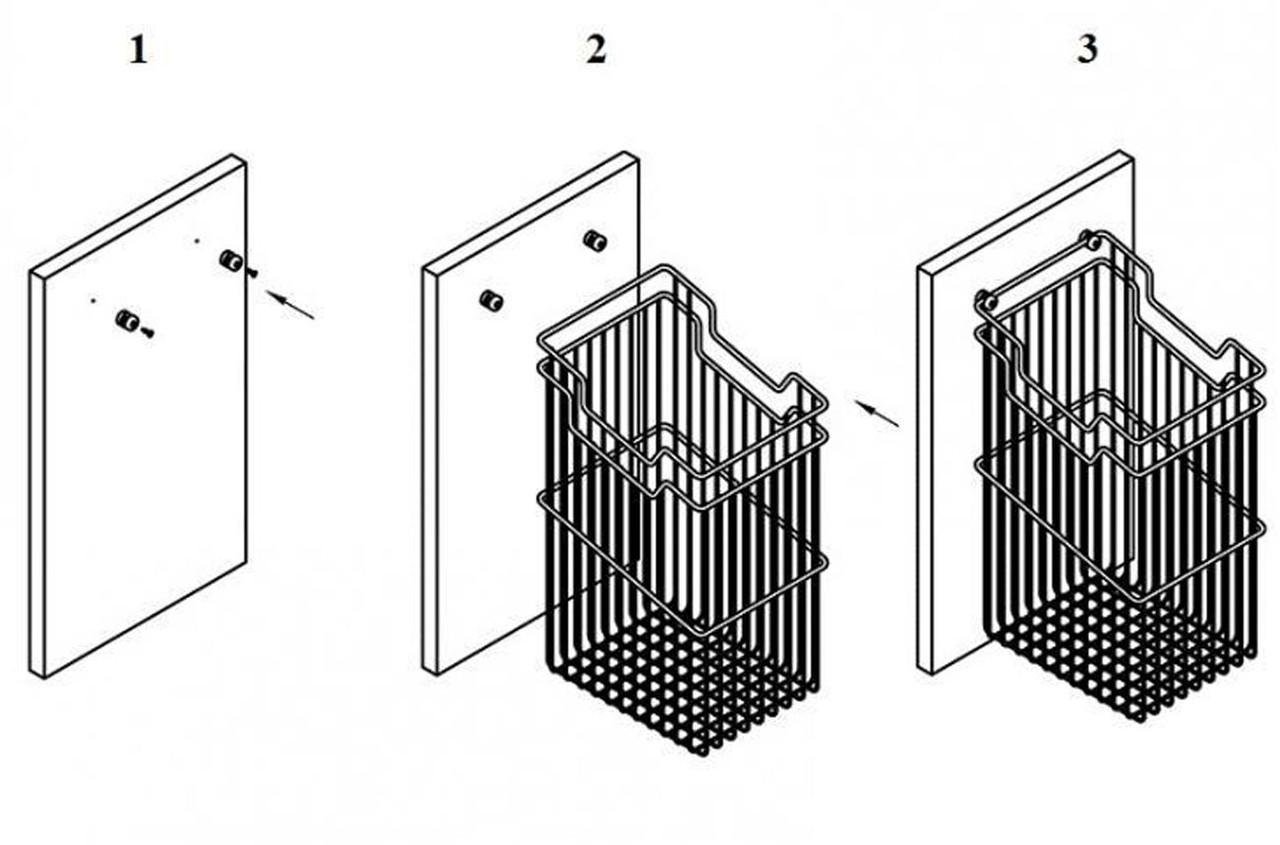 1

2

3