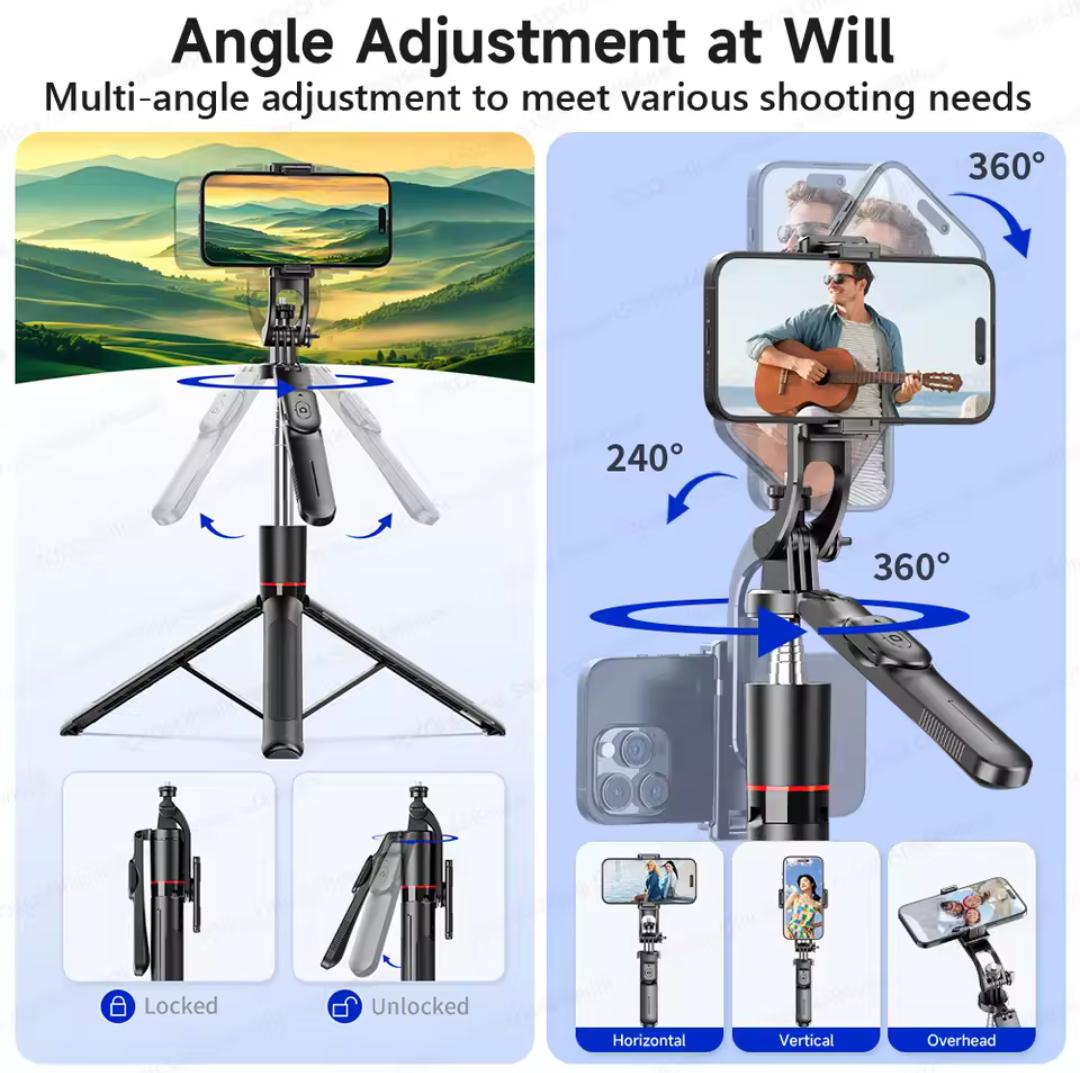 Angle Adjustment at Will
Multi-angle adjustment to meet various shooting needs

360°

240°

360°

Locked

Unlocked

Horizontal

Vertical

Overhead