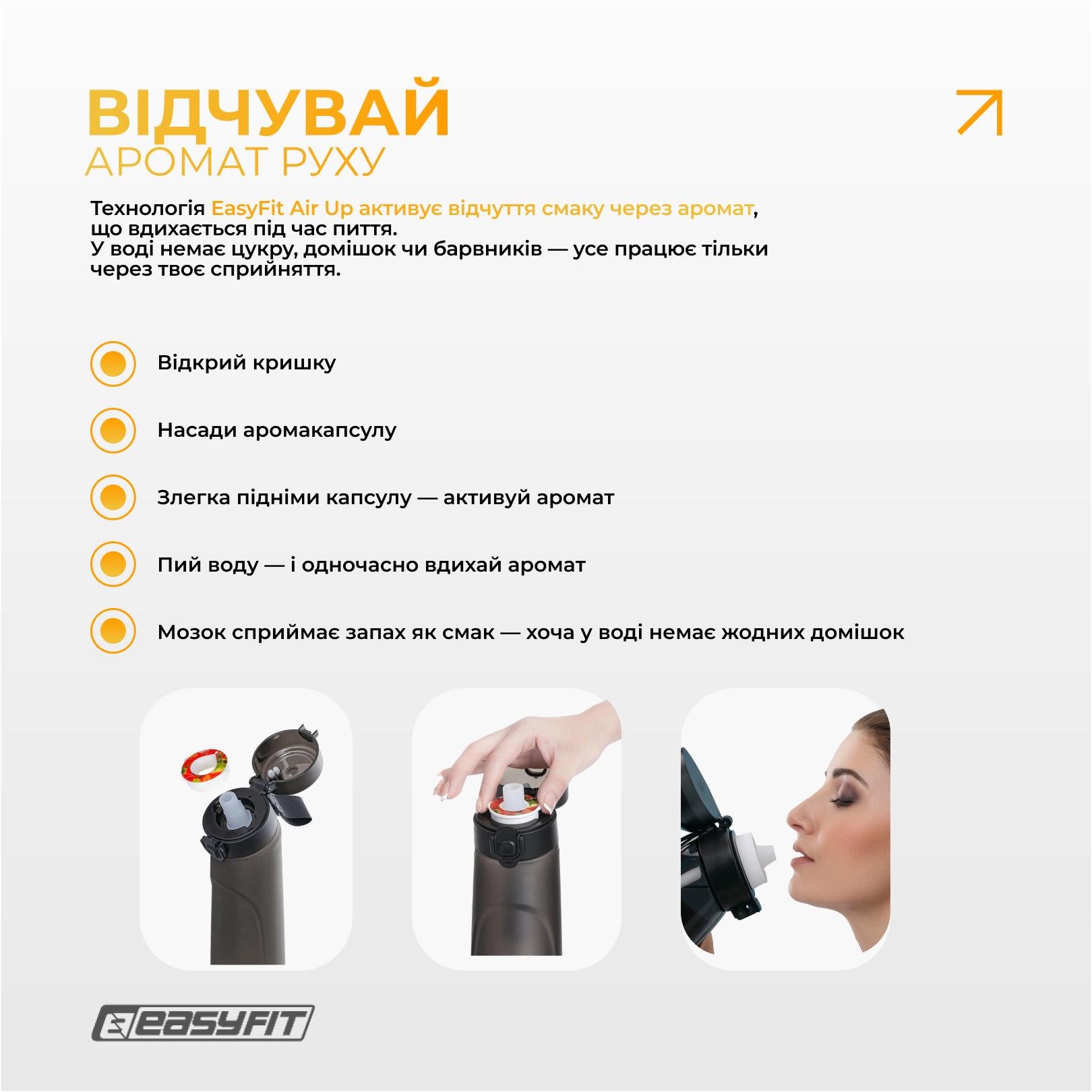 ВІДЧУВАЙ
АРОМАТ РУХУ

Технологія EasyFit Air Up активує відчуття смаку через аромат, що вдихається під час пиття.
У воді немає цукру, домішок чи барвників — усе працює тільки через твоє сприйняття.

Відкрий кришку

Насади аромакапсулу

Злегка підніми капсулу — активуй аромат

Пий воду — і одночасно вдихай аромат

Мозок сприймає запах як смак — хоча у воді немає жодних домішок

EASYFIT