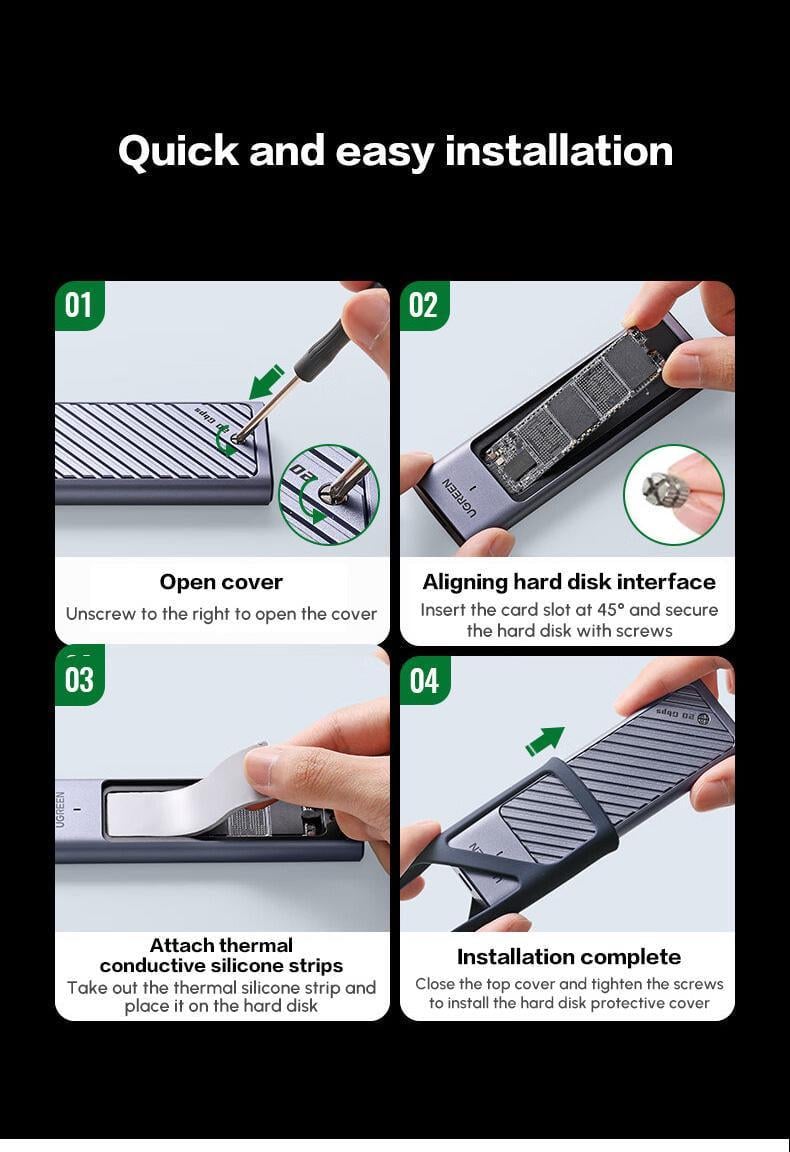 Quick and easy installation

01

20 Gbps

Open cover

Unscrew to the right to open the cover

02

UGREEN

Aligning hard disk interface

Insert the card slot at 45° and secure the hard disk with screws

03

UGREEN

Attach thermal conductive silicone strips

Take out the thermal silicone strip and place it on the hard disk

04

20 Gbps

Installation complete

Close the top cover and tighten the screws to install the hard disk protective cover