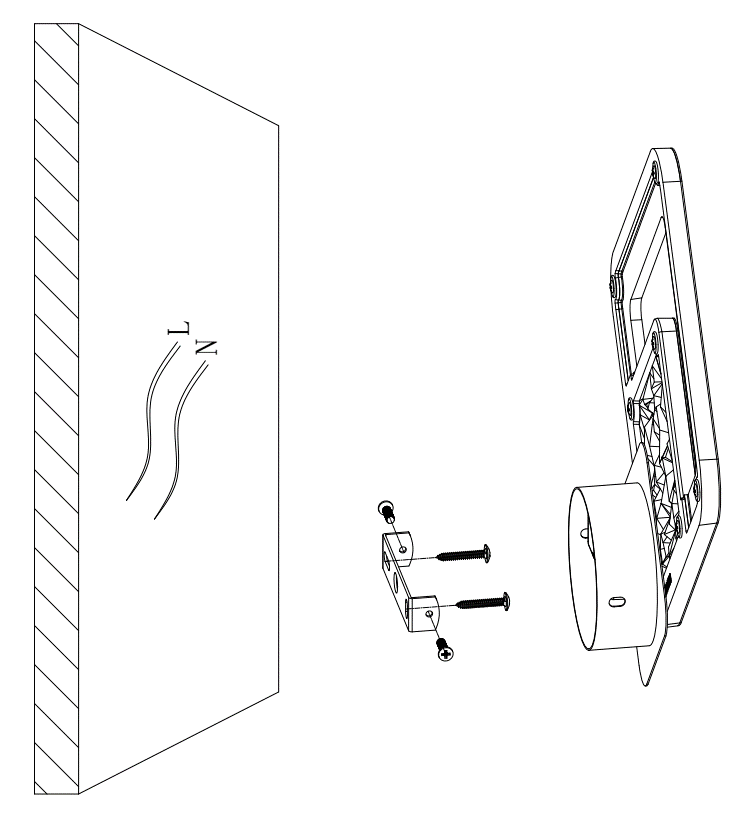 L
N