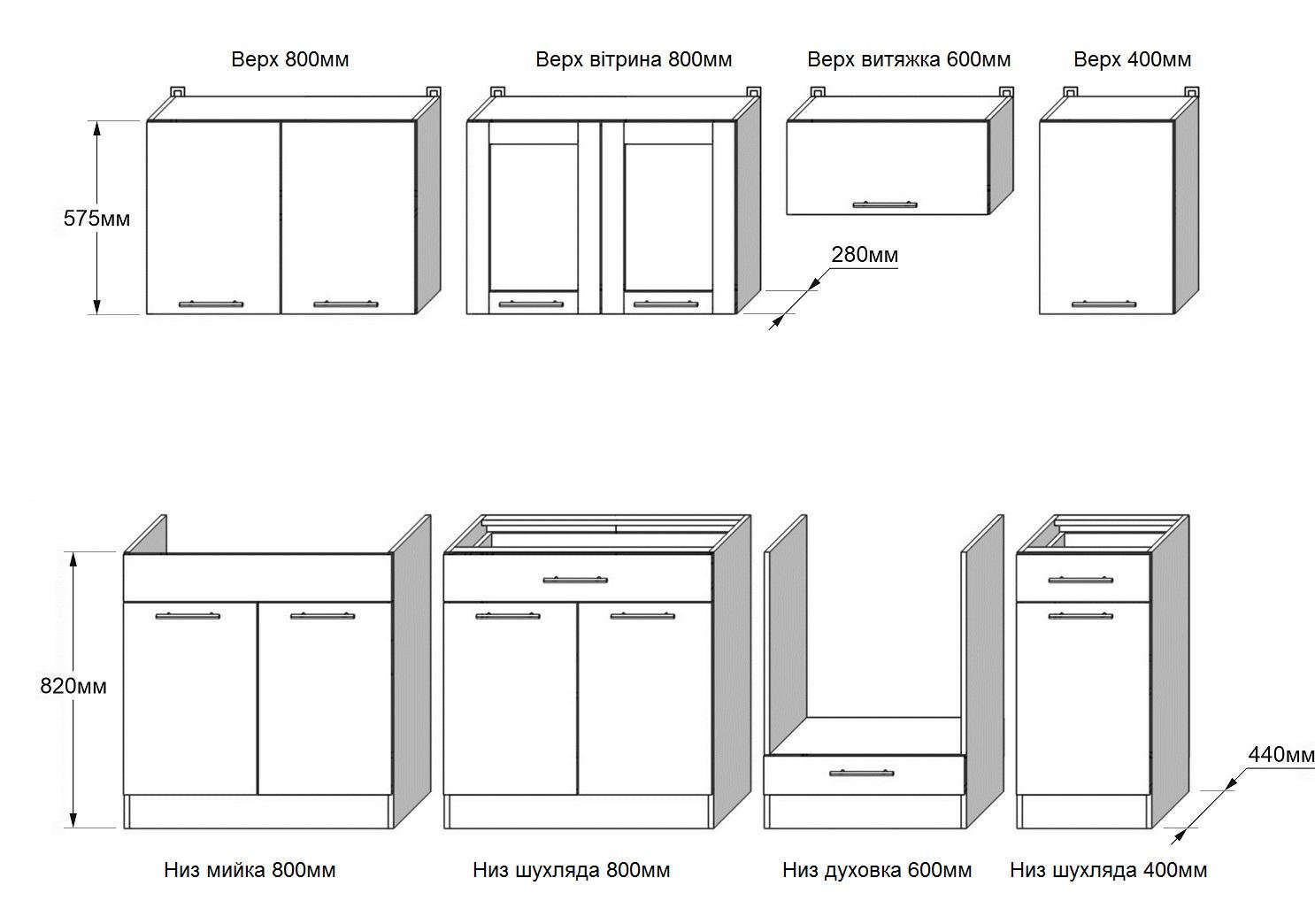 Верх 800мм

Верх вітрина 800мм

Верх витяжка 600мм

Верх 400мм

575мм

280мм

820мм

440мм

Низ мийка 800мм

Низ шухляда 800мм

Низ духовка 600мм

Низ шухляда 400мм