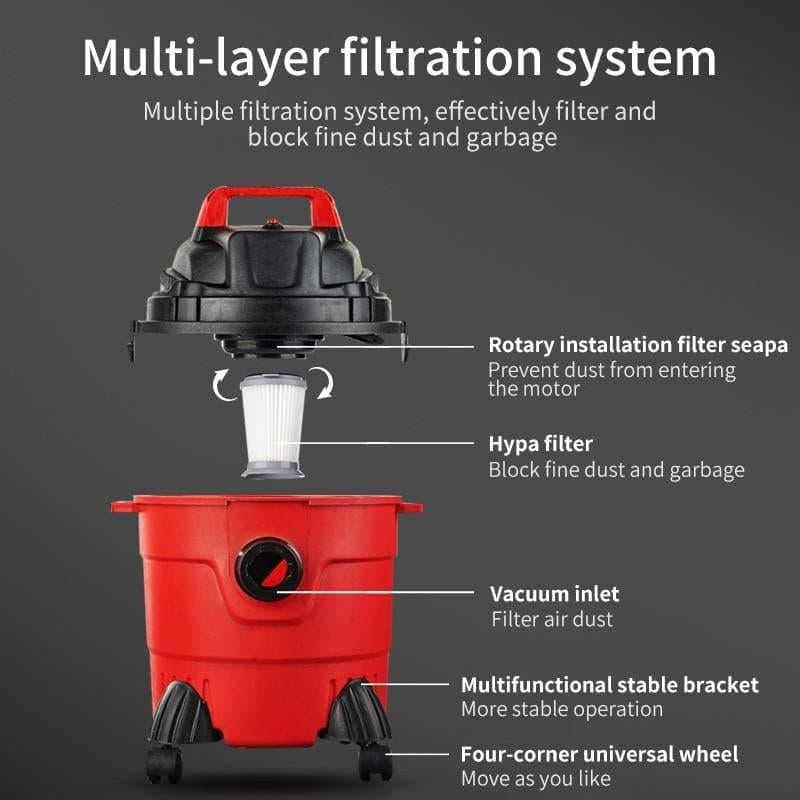 Multi-layer filtration system

Multiple filtration system, effectively filter and block fine dust and garbage

Rotary installation filter seapa
Prevent dust from entering the motor

Hypa filter
Block fine dust and garbage

Vacuum inlet
Filter air dust

Multifunctional stable bracket
More stable operation

Four-corner universal wheel
Move as you like