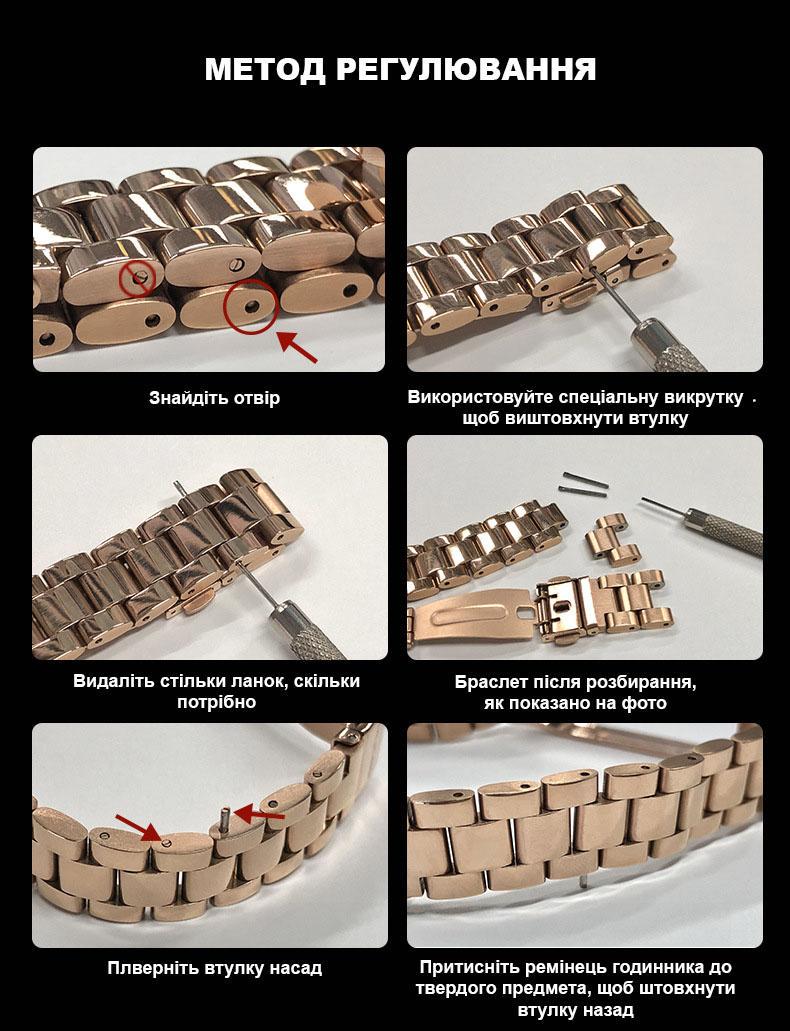 МЕТОД РЕГУЛЮВАННЯ

Знайдіть отвір

Використовуйте спеціальну викрутку . щоб виштовхнути втулку

Видаліть стільки ланок, скільки потрібно

Браслет після розбирання, як показано на фото

Плверніть втулку насад

Притисніть ремінець годинника до твердого предмета, щоб штовхнути втулку назад