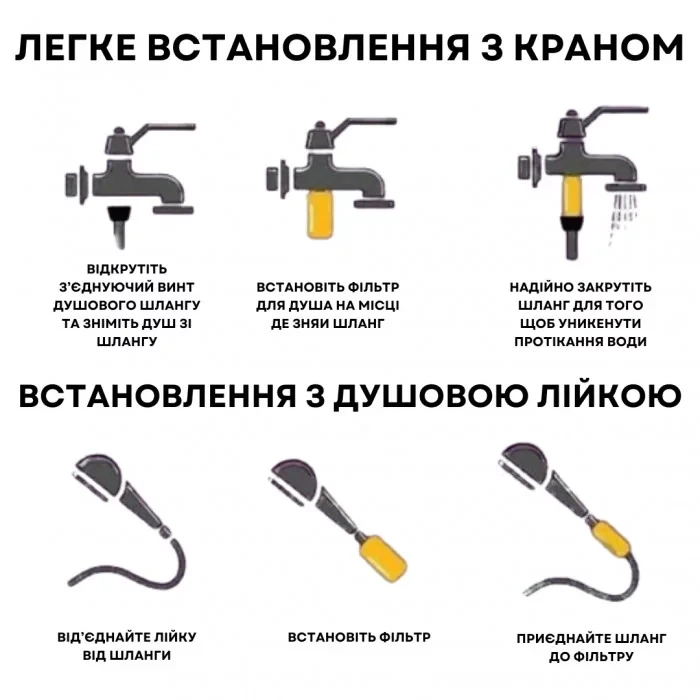 ЛЕГКЕ ВСТАНОВЛЕННЯ З КРАНОМ

ВІДКРУТІТЬ З'ЄДНУЮЧИЙ ВИНТ ДУШОВОГО ШЛАНГУ ТА ЗНІМІТЬ ДУШ ЗІ ШЛАНГУ

ВСТАНОВІТЬ ФІЛЬТР ДЛЯ ДУША НА МІСЦІ ДЕ ЗНЯИ ШЛАНГ

НАДІЙНО ЗАКРУТІТЬ ШЛАНГ ДЛЯ ТОГО ЩОБ УНИКЕНУТИ ПРОТІКАННЯ ВОДИ

ВСТАНОВЛЕННЯ З ДУШОВОЮ ЛІЙКОЮ

ВІД'ЄДНАЙТЕ ЛІЙКУ ВІД ШЛАНГИ

ВСТАНОВІТЬ ФІЛЬТР

ПРИЄДНАЙТЕ ШЛАНГ ДО ФІЛЬТРУ