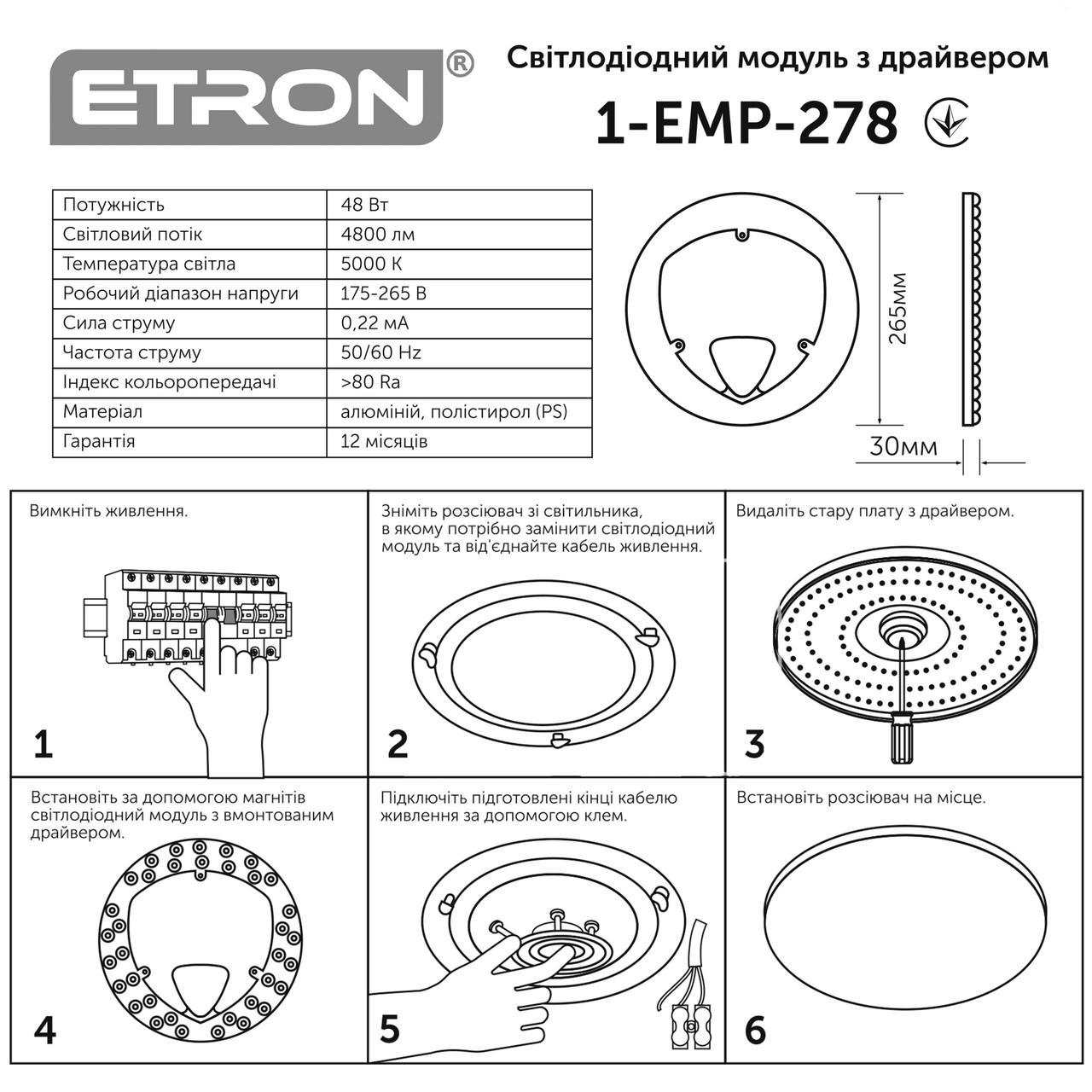 ETRON®

Світлодіодний модуль з драйвером

1-EMP-278

| Потужність | 48 Вт |
|---|---|
| Світловий потік | 4800 лм |
| Температура світла | 5000 К |
| Робочий діапазон напруги | 175-265 В |
| Сила струму | 0,22 мА |
| Частота струму | 50/60 Hz |
| Індекс кольоропередачі | >80 Ra |
| Матеріал | алюміній, полістирол (PS) |
| Гарантія | 12 місяців |

265мм

30мм

Вимкніть живлення.

1

Зніміть розсіювач зі світильника, в якому потрібно замінити світлодіодний модуль та від'єднайте кабель живлення.

2

Видаліть стару плату з драйвером.

3

Встановіть за допомогою магнітів світлодіодний модуль з вмонтованим драйвером.

4

Підключіть підготовлені кінці кабелю живлення за допомогою клем.

5

Встановіть розсіювач на місце.

6