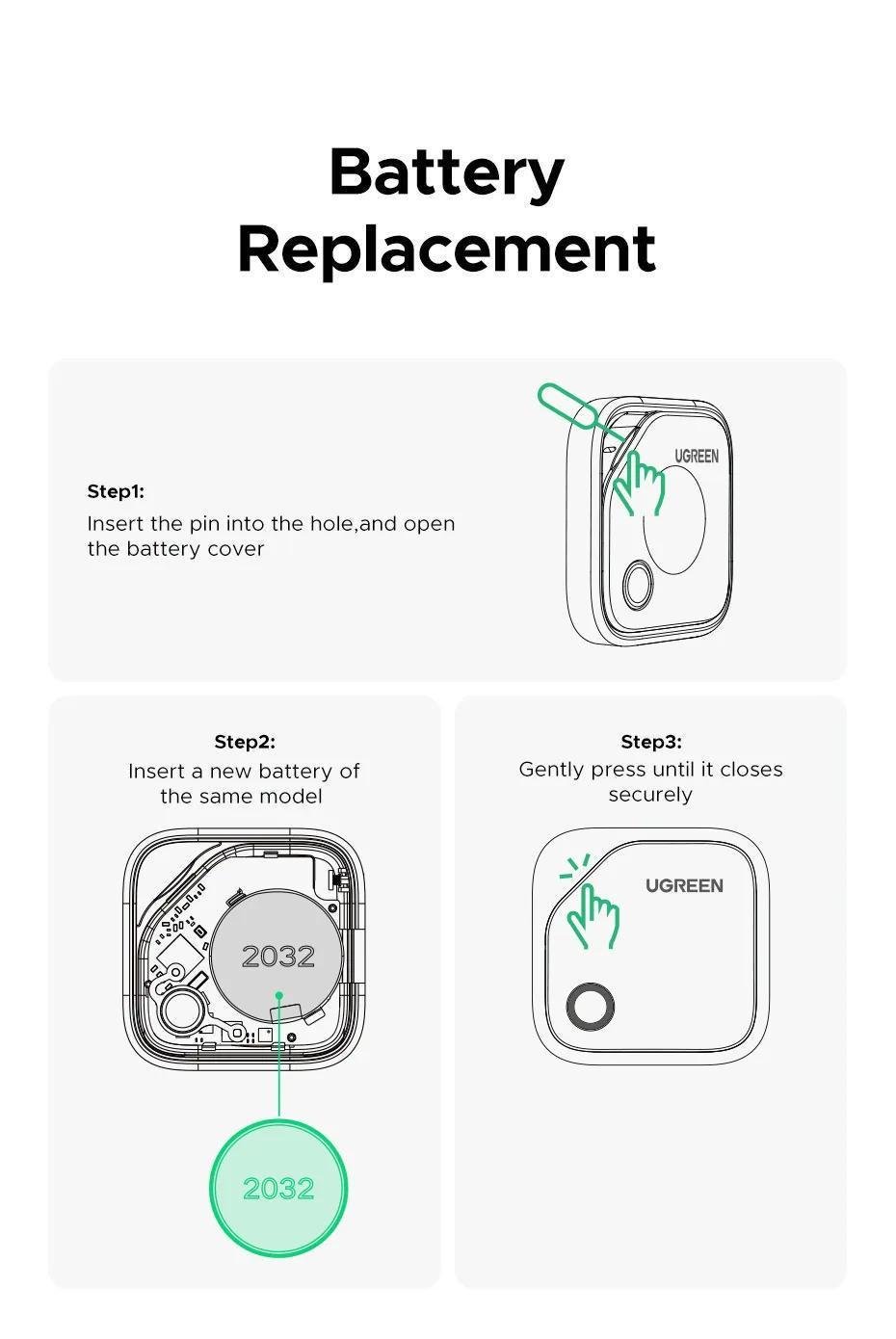 Battery Replacement

Step1:
Insert the pin into the hole,and open the battery cover

UGREEN

Step2:
Insert a new battery of the same model

2032

2032

Step3:
Gently press until it closes securely

UGREEN