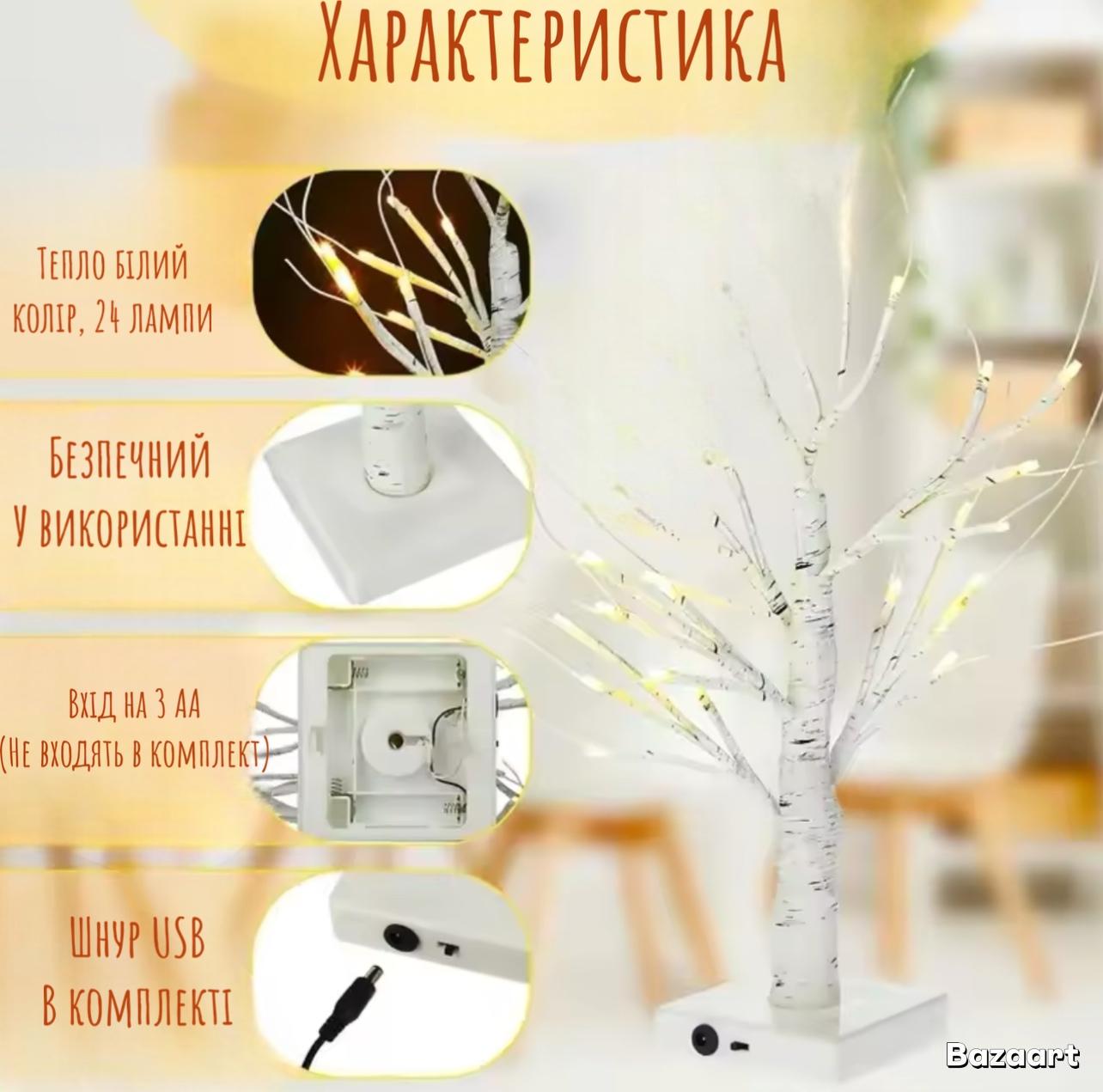 Характеристика

Тепло білий колір, 24 лампи

Безпечний
У використанні

Вхід на 3 АА
(Не входять в комплект)

Шнур USB
В комплекті

Bazaart