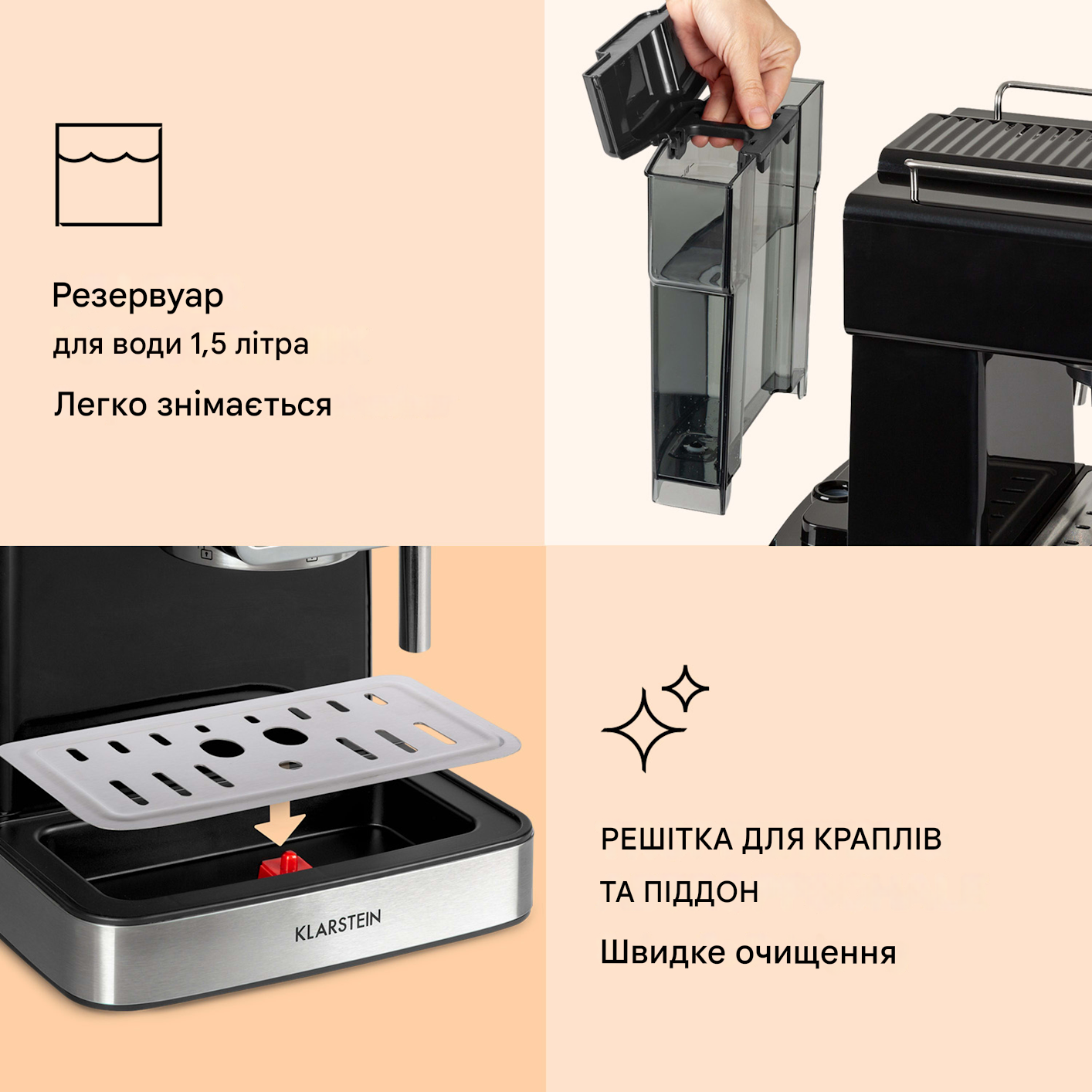 Резервуар
для води 1,5 літра

Легко знімається

KLARSTEIN

РЕШІТКА ДЛЯ КРАПЛІВ
ТА ПІДДОН

Швидке очищення