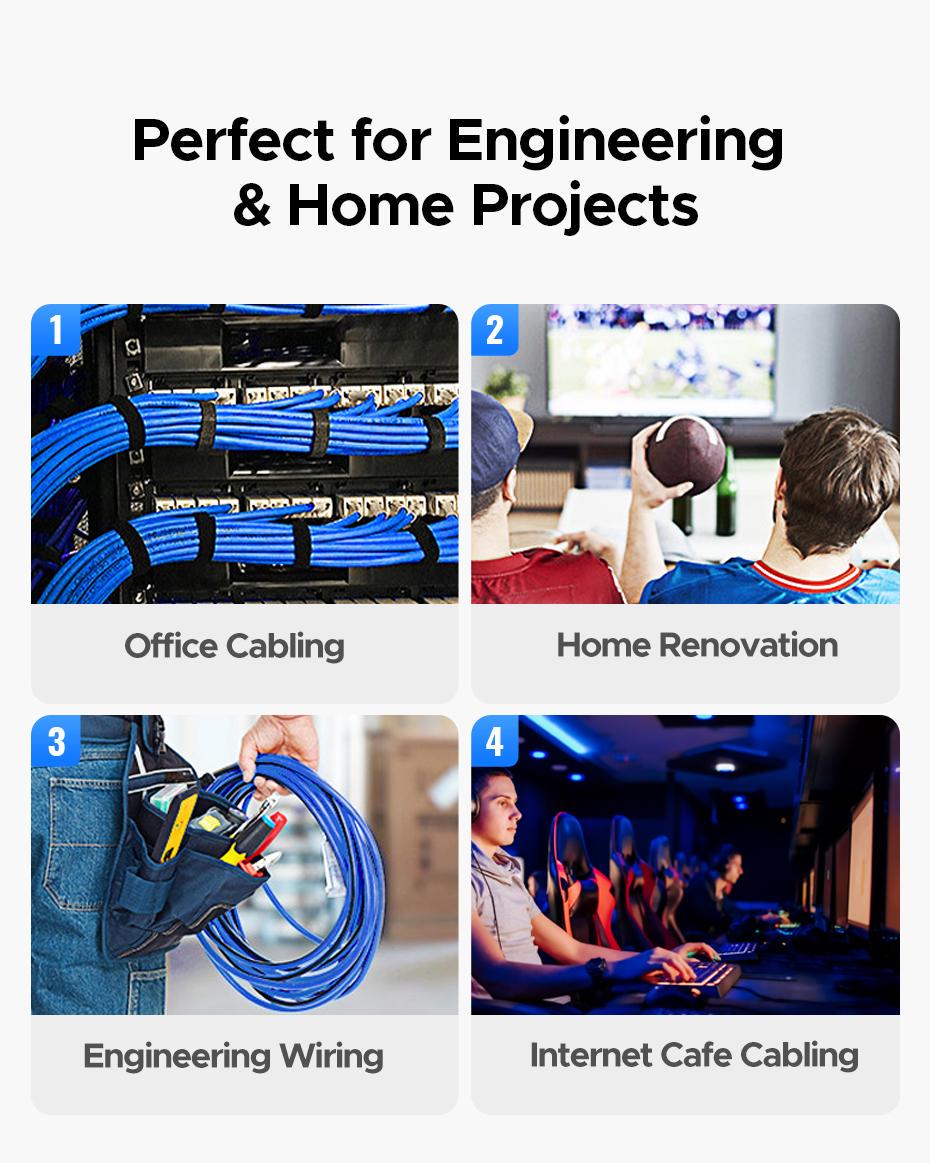 Perfect for Engineering & Home Projects

1

Office Cabling

2

Home Renovation

3

Engineering Wiring

4

Internet Cafe Cabling