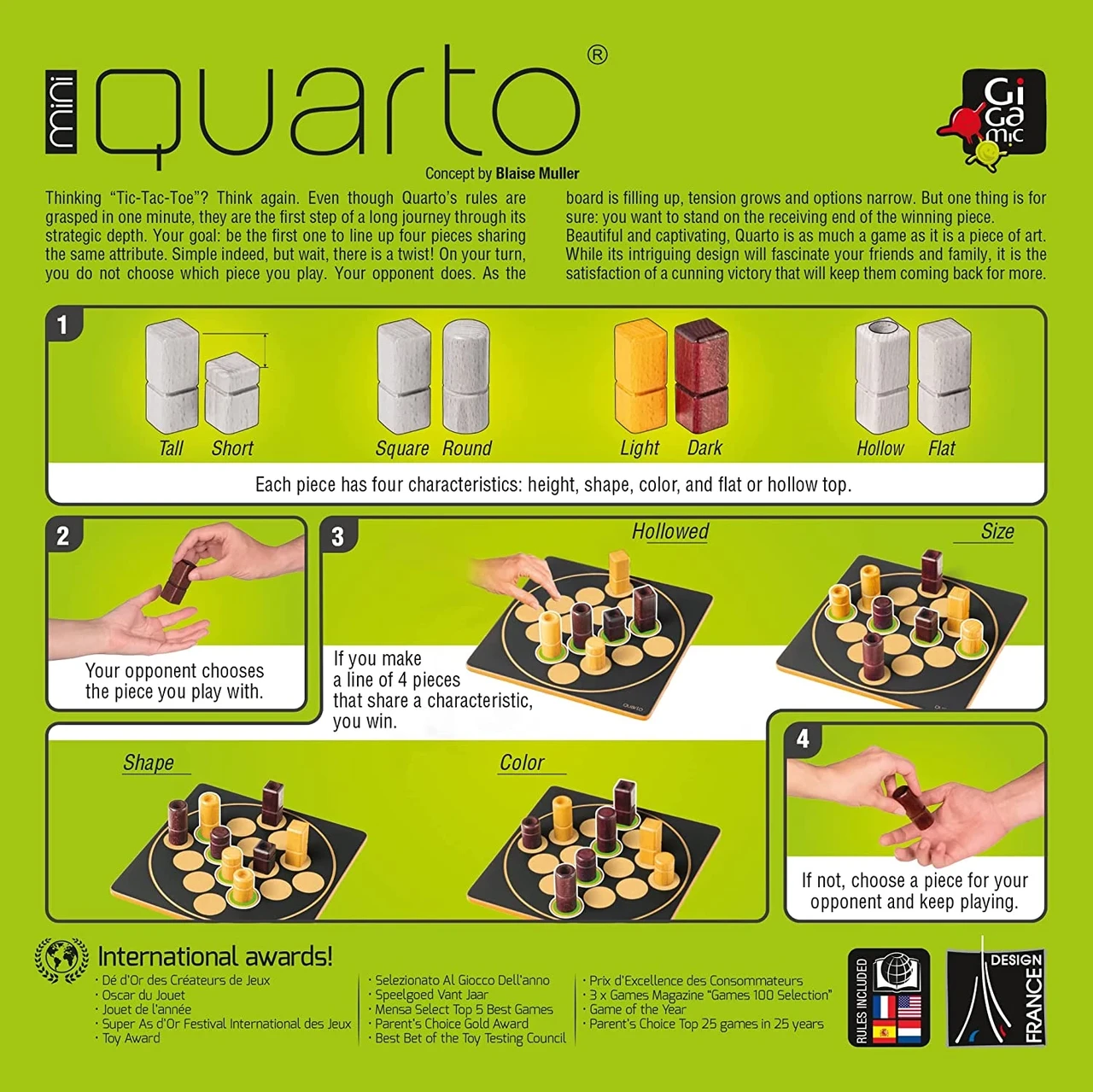 mini quarto®

Gi Ga mic

Concept by Blaise Muller

Thinking "Tic-Tac-Toe"? Think again. Even though Quarto's rules are grasped in one minute, they are the first step of a long journey through its strategic depth. Your goal: be the first one to line up four pieces sharing the same attribute. Simple indeed, but wait, there is a twist! On your turn, you do not choose which piece you play. Your opponent does. As the board is filling up, tension grows and options narrow. But one thing is for sure: you want to stand on the receiving end of the winning piece. Beautiful and captivating, Quarto is as much a game as it is a piece of art. While its intriguing design will fascinate your friends and family, it is the satisfaction of a cunning victory that will keep them coming back for more.

1

Tall Short Square Round Light Dark Hollow Flat

Each piece has four characteristics: height, shape, color, and flat or hollow top.

2

Your opponent chooses the piece you play with.

3

Hollowed

Size

If you make a line of 4 pieces that share a characteristic, you win.

Shape

Color

4

If not, choose a piece for your opponent and keep playing.

International awards!

· Dé d'Or des Créateurs de Jeux
· Oscar du Jouet
· Jouet de l'année
· Super As d'Or Festival International des Jeux
· Toy Award

· Selezionato Al Giocco Dell'anno
· Speelgoed Vant Jaar
· Mensa Select Top 5 Best Games
· Parent's Choice Gold Award
· Best Bet of the Toy Testing Council

· Prix d'Excellence des Consommateurs
· 3 x Games Magazine "Games 100 Selection"
· Game of the Year
· Parent's Choice Top 25 games in 25 years

RULES INCLUDED

DESIGN FRANCE