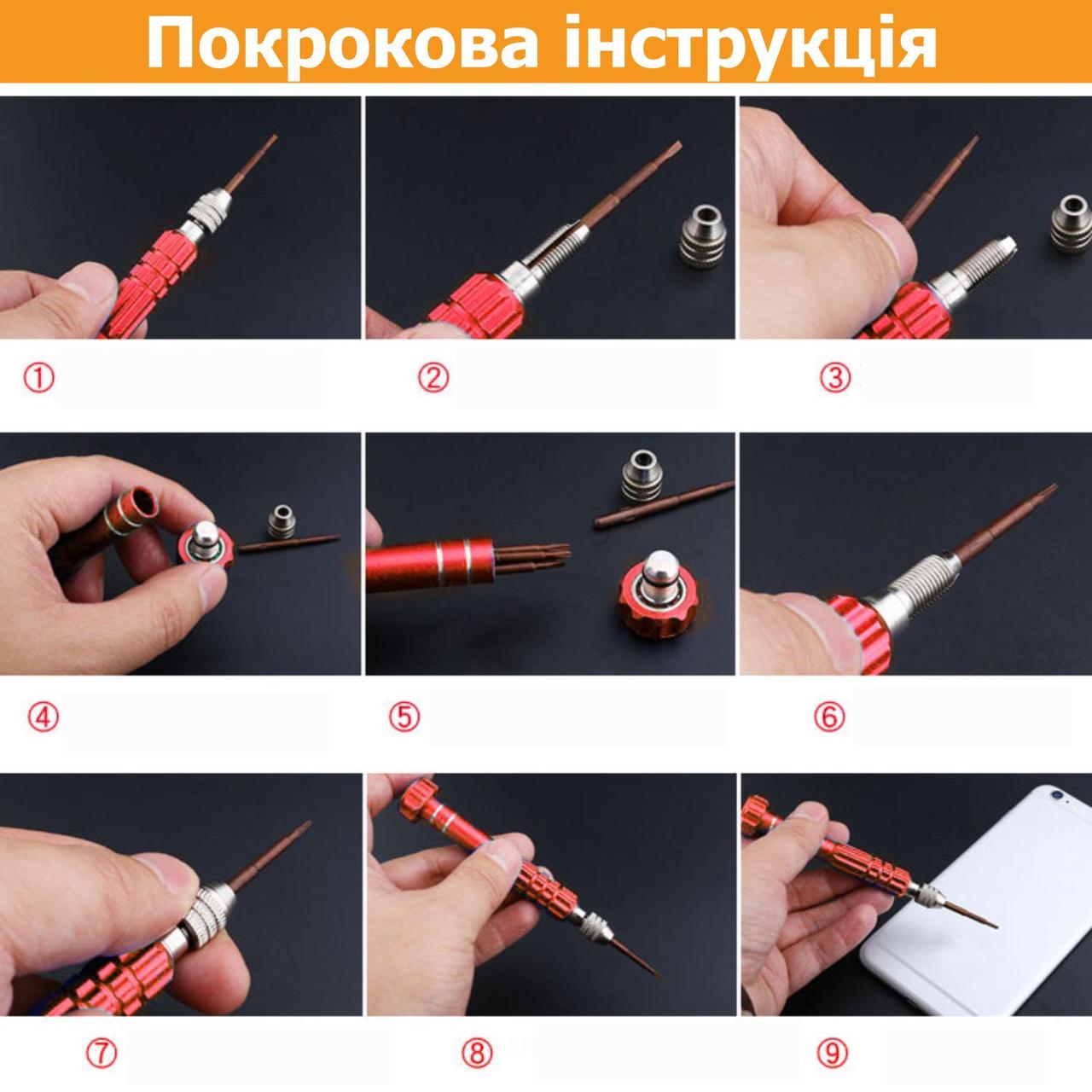 Покрокова інструкція

①

②

③

④

⑤

⑥

⑦

⑧

⑨