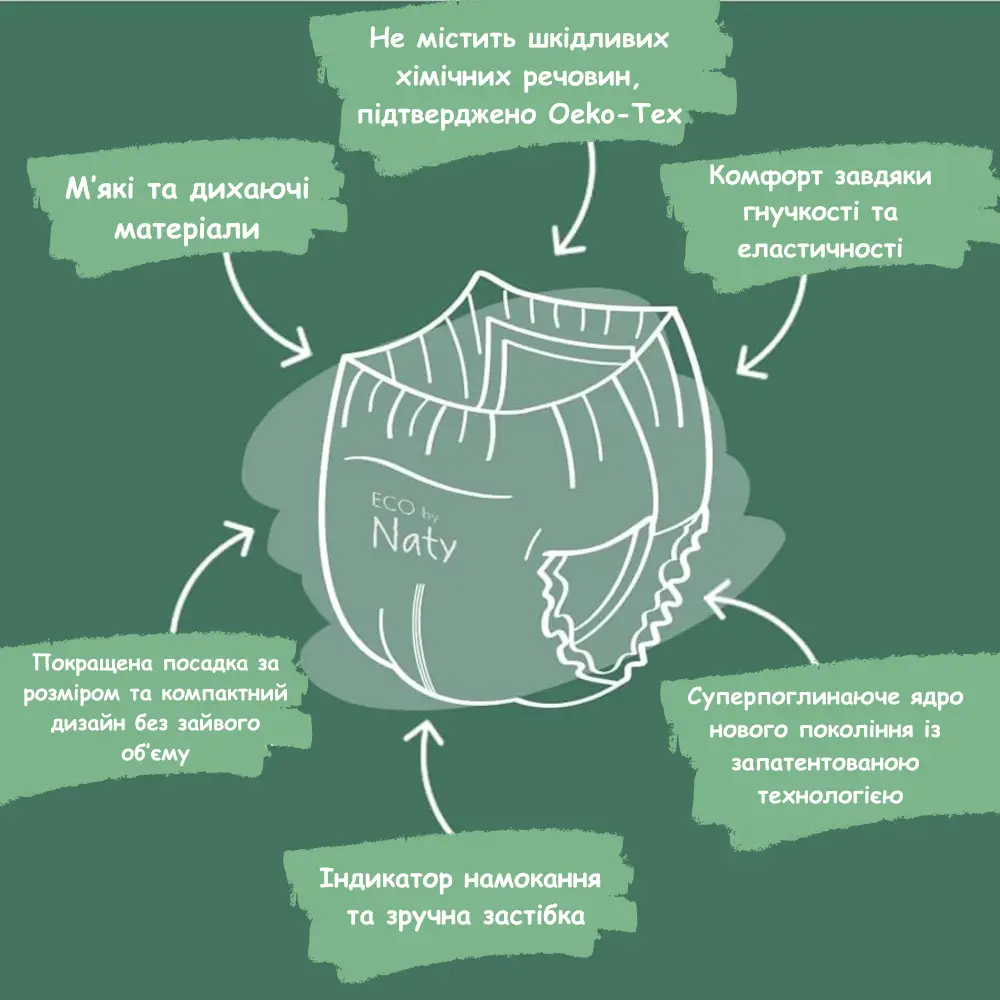 Не містить шкідливих хімічних речовин, підтверджено Oeko-Tex

М'які та дихаючі матеріали

Комфорт завдяки гнучкості та еластичності

ECO by Naty

Покращена посадка за розміром та компактний дизайн без зайвого об'єму

Суперпоглинаюче ядро нового покоління із запатентованою технологією

Індикатор намокання та зручна застібка