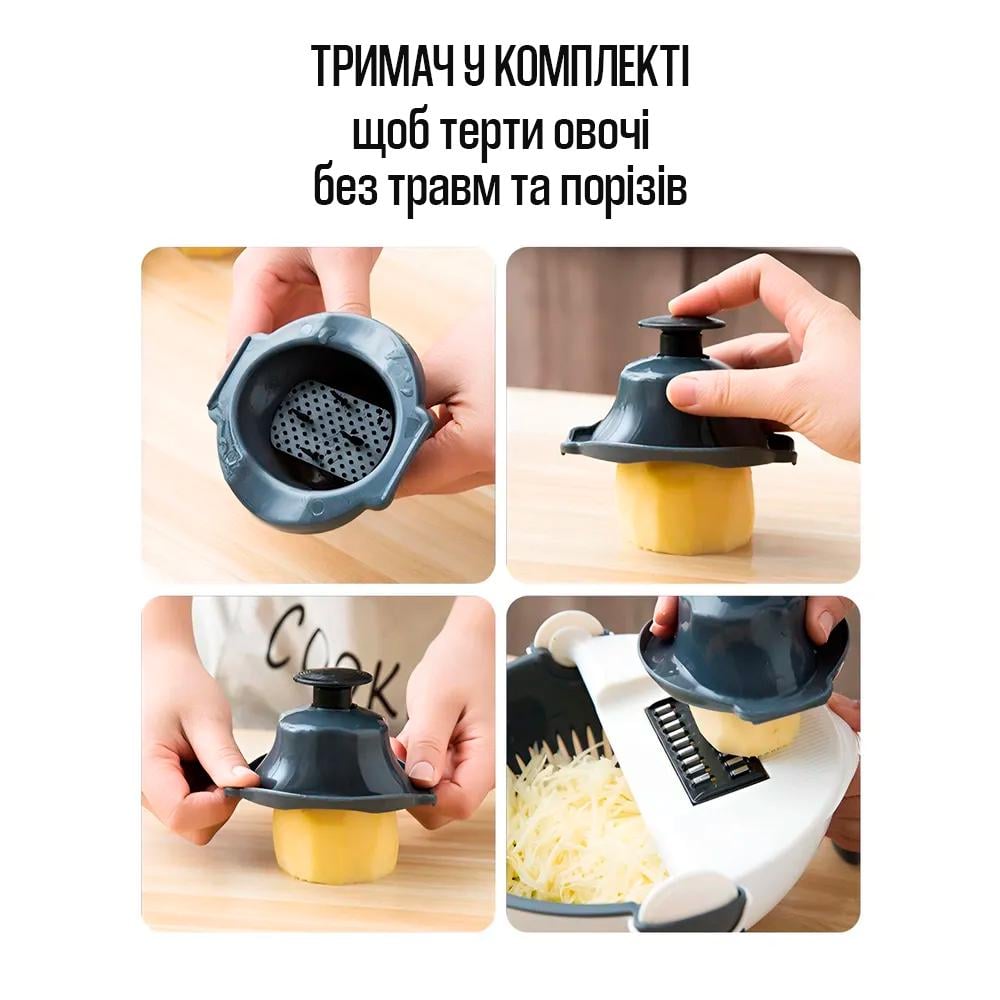 ТРИМАЧ У КОМПЛЕКТІ
щоб терти овочі
без травм та порізів

COOK