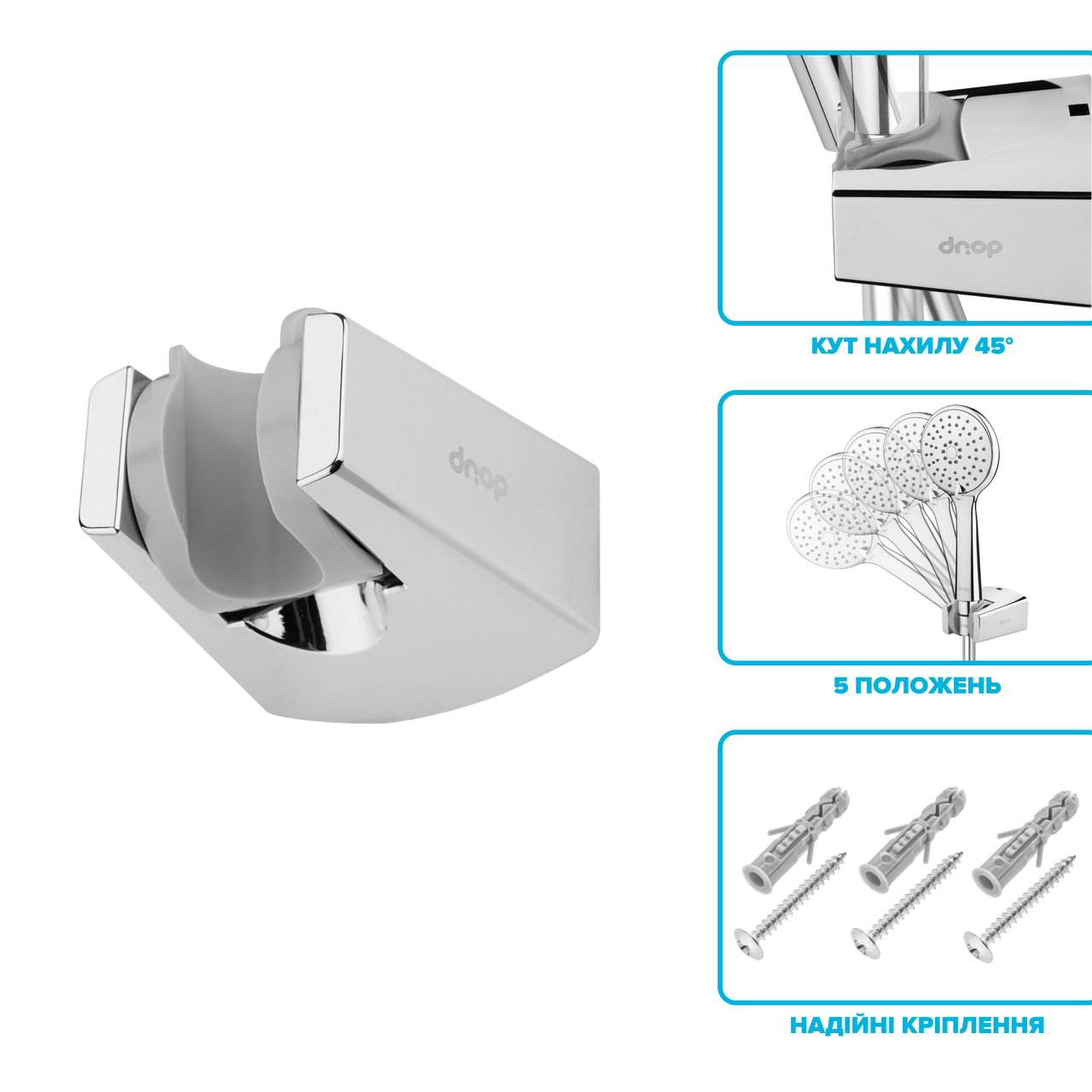 drop

drop

КУТ НАХИЛУ 45°

5 ПОЛОЖЕНЬ

НАДІЙНІ КРІПЛЕННЯ