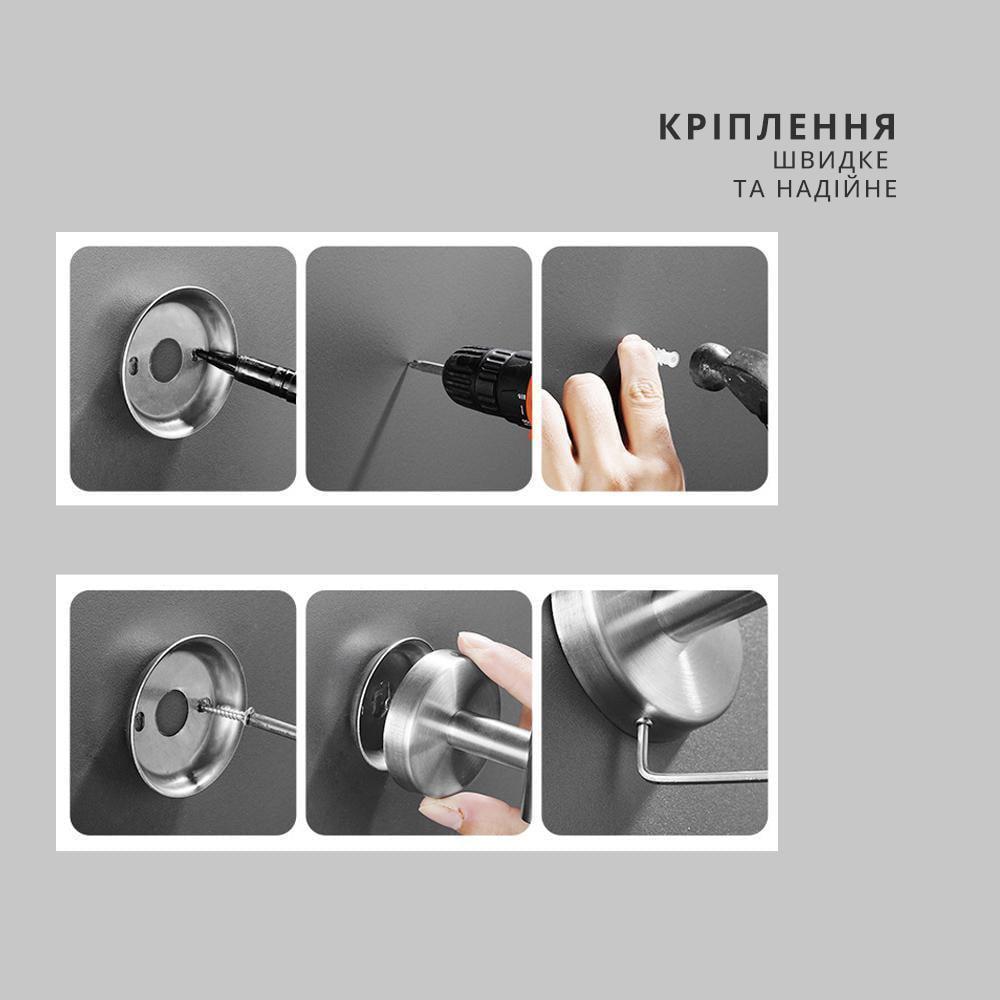 КРІПЛЕННЯ
ШВИДКЕ
ТА НАДІЙНЕ