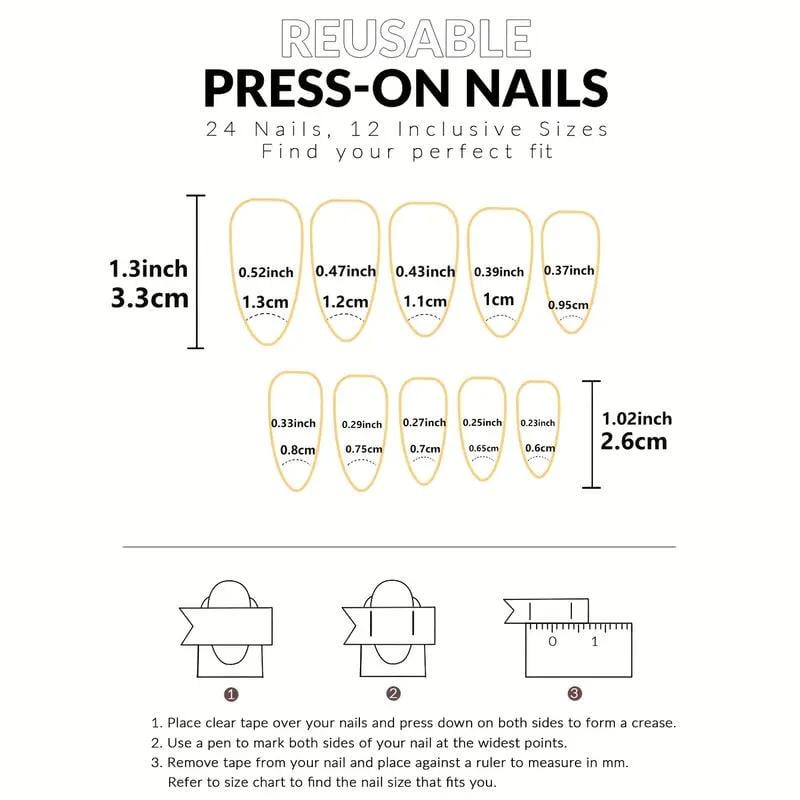 REUSABLE
PRESS-ON NAILS
24 Nails, 12 Inclusive Sizes
Find your perfect fit

1.3inch
3.3cm

0.52inch 1.3cm
0.47inch 1.2cm
0.43inch 1.1cm
0.39inch 1cm
0.37inch 0.95cm

0.33inch 0.8cm
0.29inch 0.75cm
0.27inch 0.7cm
0.25inch 0.65cm
0.23inch 0.6cm

1.02inch
2.6cm

0 1

1 2 3

1. Place clear tape over your nails and press down on both sides to form a crease.
2. Use a pen to mark both sides of your nail at the widest points.
3. Remove tape from your nail and place against a ruler to measure in mm. Refer to size chart to find the nail size that fits you.