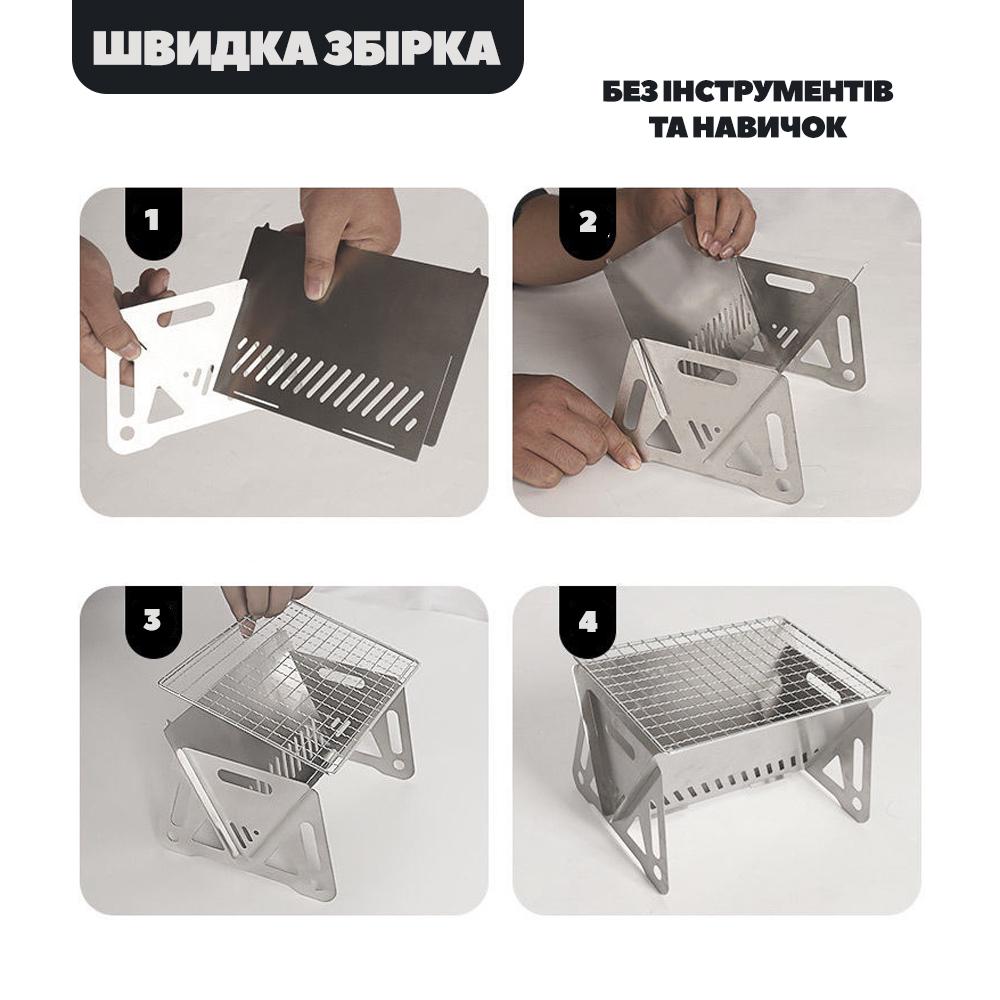 ШВИДКА ЗБІРКА

БЕЗ ІНСТРУМЕНТІВ ТА НАВИЧОК

1

2

3

4