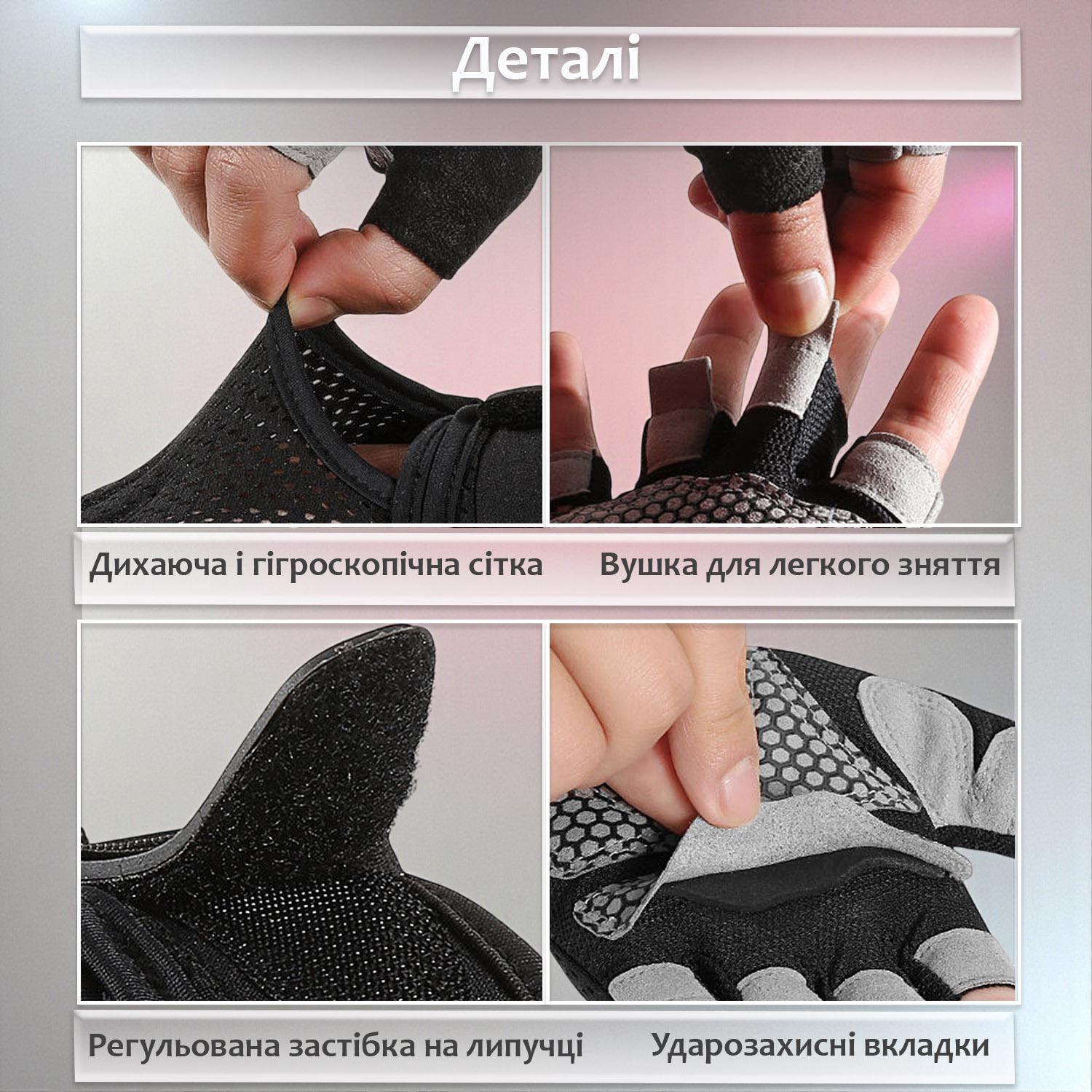 Деталі

Дихаюча і гігроскопічна сітка

Вушка для легкого зняття

Регульована застібка на липучці

Ударозахисні вкладки