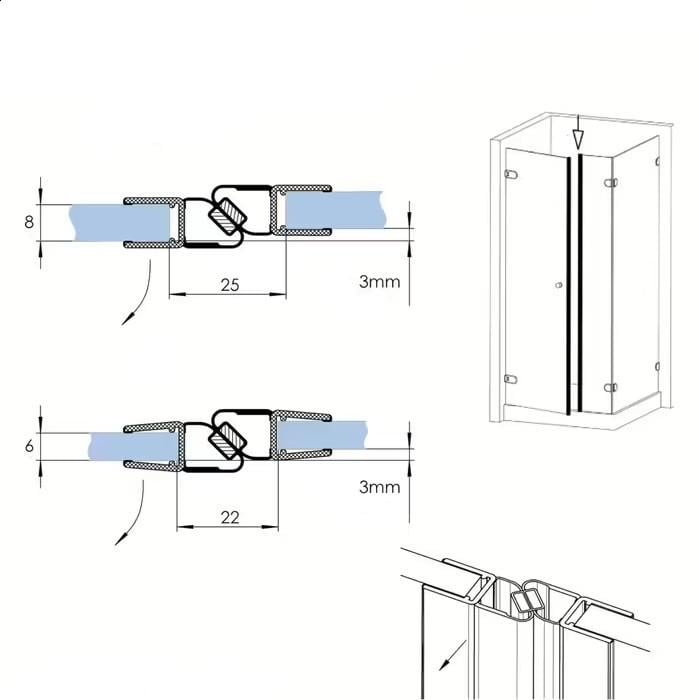 8

25

3mm

6

22

3mm