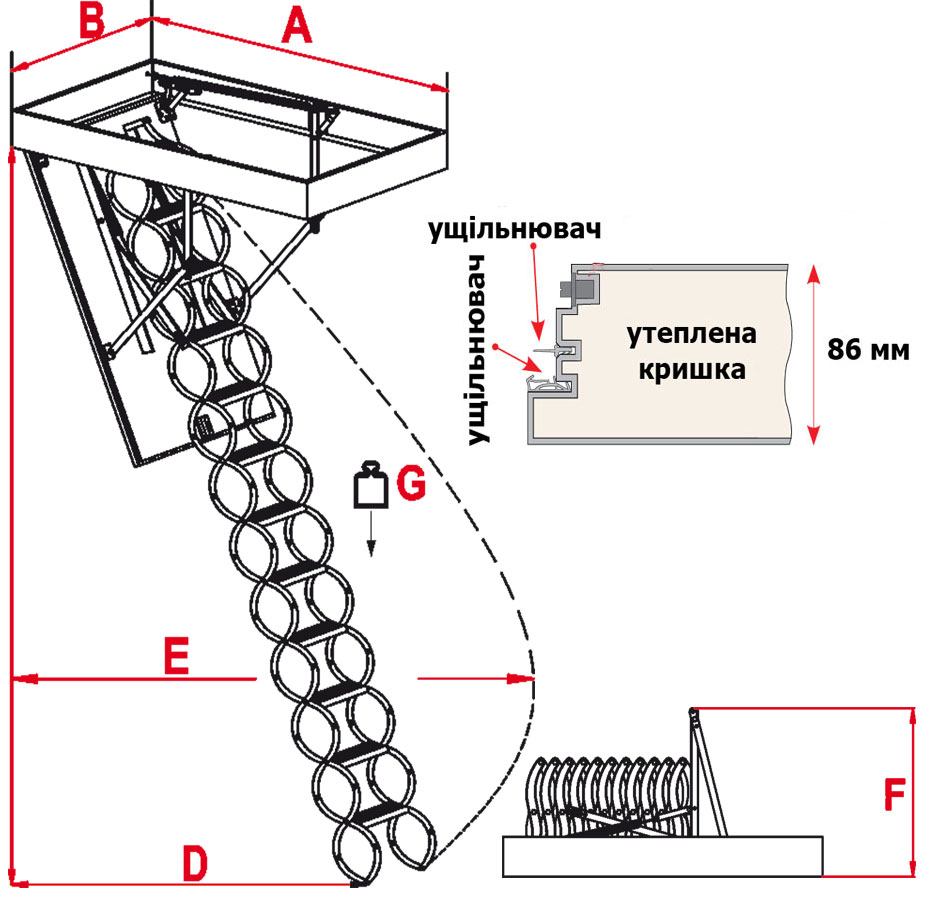 B
A
ущільнювач
ущільнювач
утеплена кришка
86 мм
G
E
F
D