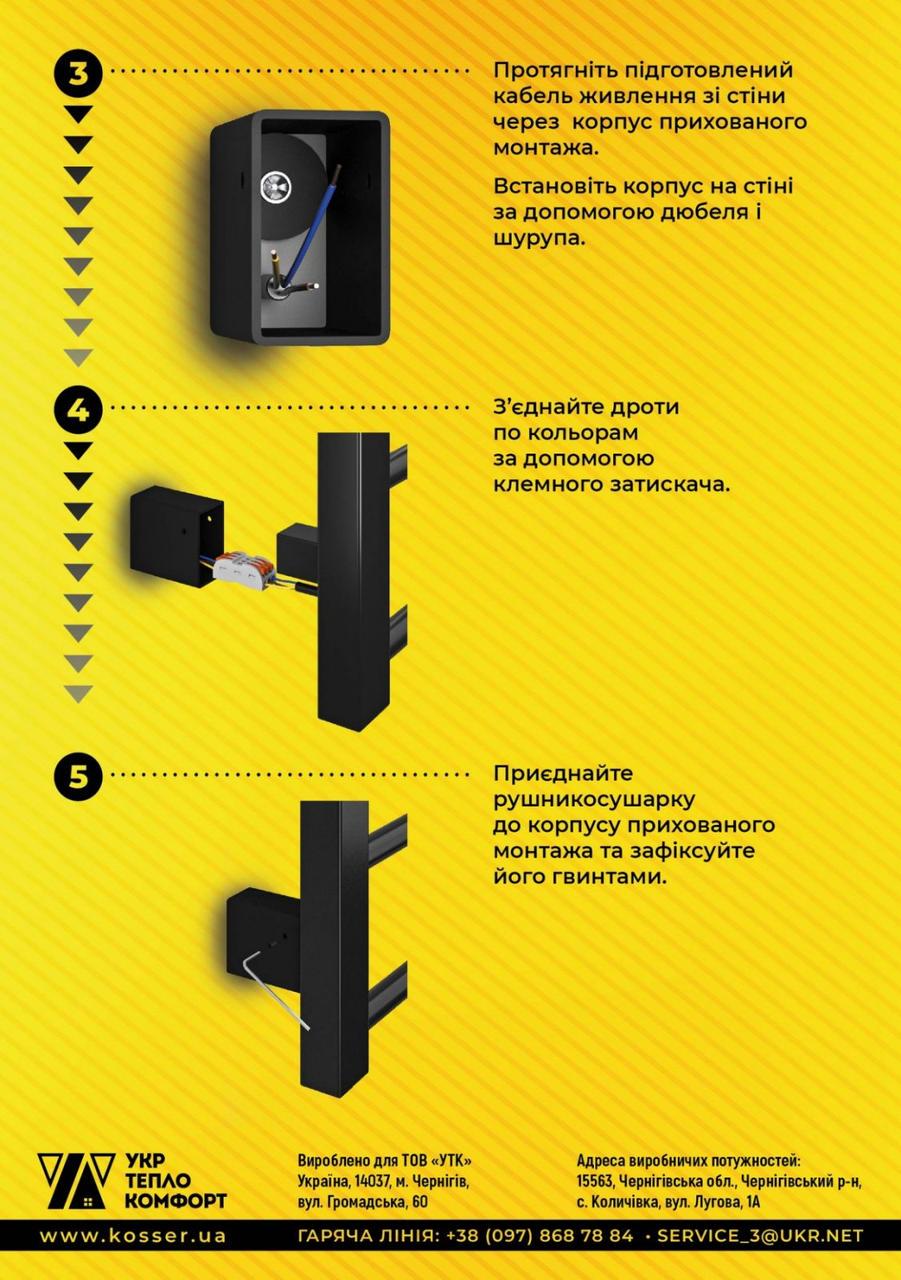 3

Протягніть підготовлений кабель живлення зі стіни через корпус прихованого монтажа.

Встановіть корпус на стіні за допомогою дюбеля і шурупа.

4

З'єднайте дроти по кольорам за допомогою клемного затискача.

5

Приєднайте рушникосушарку до корпусу прихованого монтажа та зафіксуйте його гвинтами.

УКР ТЕПЛО КОМФОРТ

Вироблено для ТОВ «УТК» Україна, 14037, м. Чернігів, вул. Громадська, 60

Адреса виробничих потужностей: 15563, Чернігівська обл., Чернігівський р-н, с. Количівка, вул. Лугова, 1А

www.kosser.ua

ГАРЯЧА ЛІНІЯ: +38 (097) 868 78 84 • SERVICE_3@UKR.NET