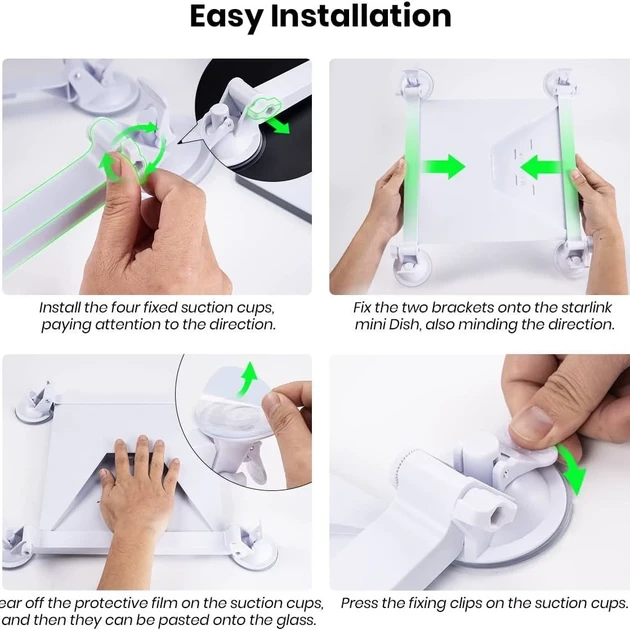 Easy Installation

Install the four fixed suction cups, paying attention to the direction.

Fix the two brackets onto the starlink mini Dish, also minding the direction.

ear off the protective film on the suction cups, and then they can be pasted onto the glass.

Press the fixing clips on the suction cups.