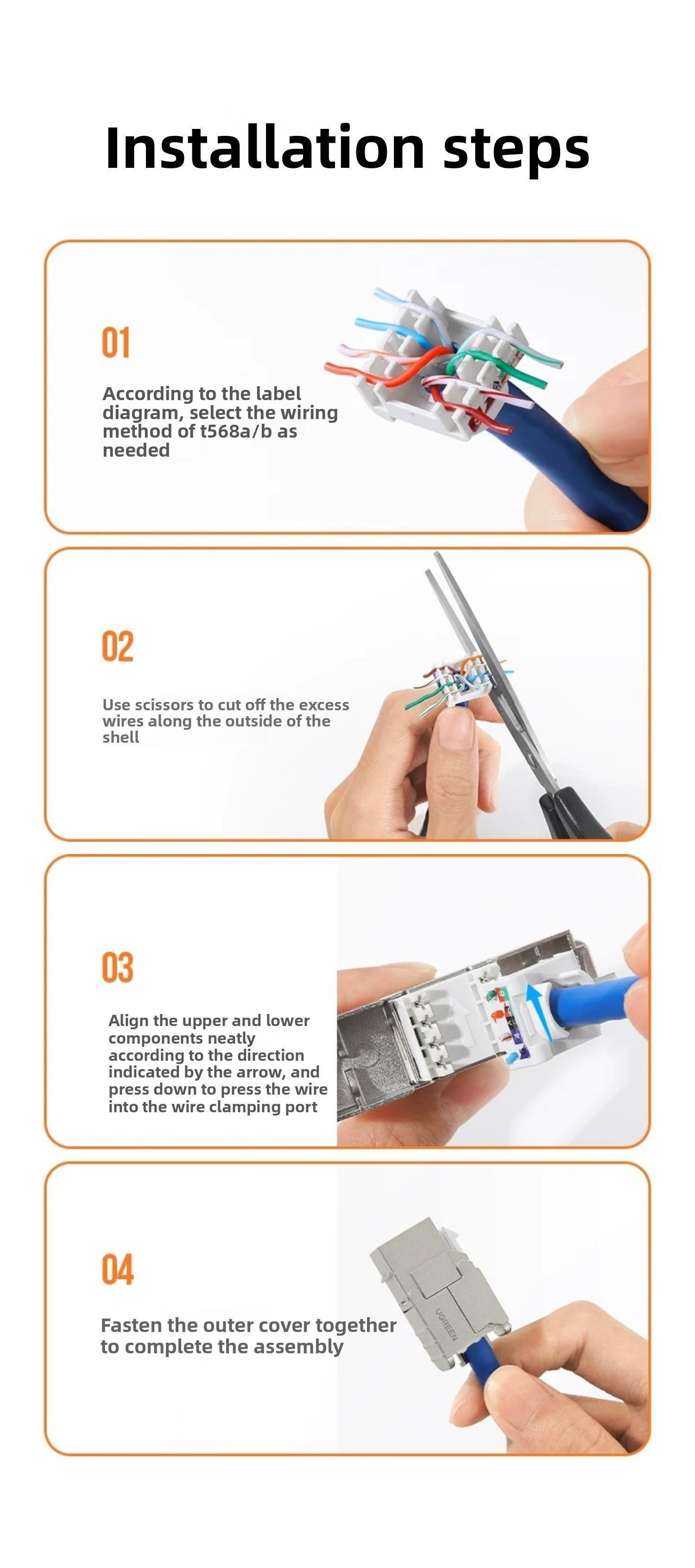 Installation steps

01

According to the label diagram, select the wiring method of t568a/b as needed

02

Use scissors to cut off the excess wires along the outside of the shell

03

Align the upper and lower components neatly according to the direction indicated by the arrow, and press down to press the wire into the wire clamping port

04

Fasten the outer cover together to complete the assembly

UGREEN