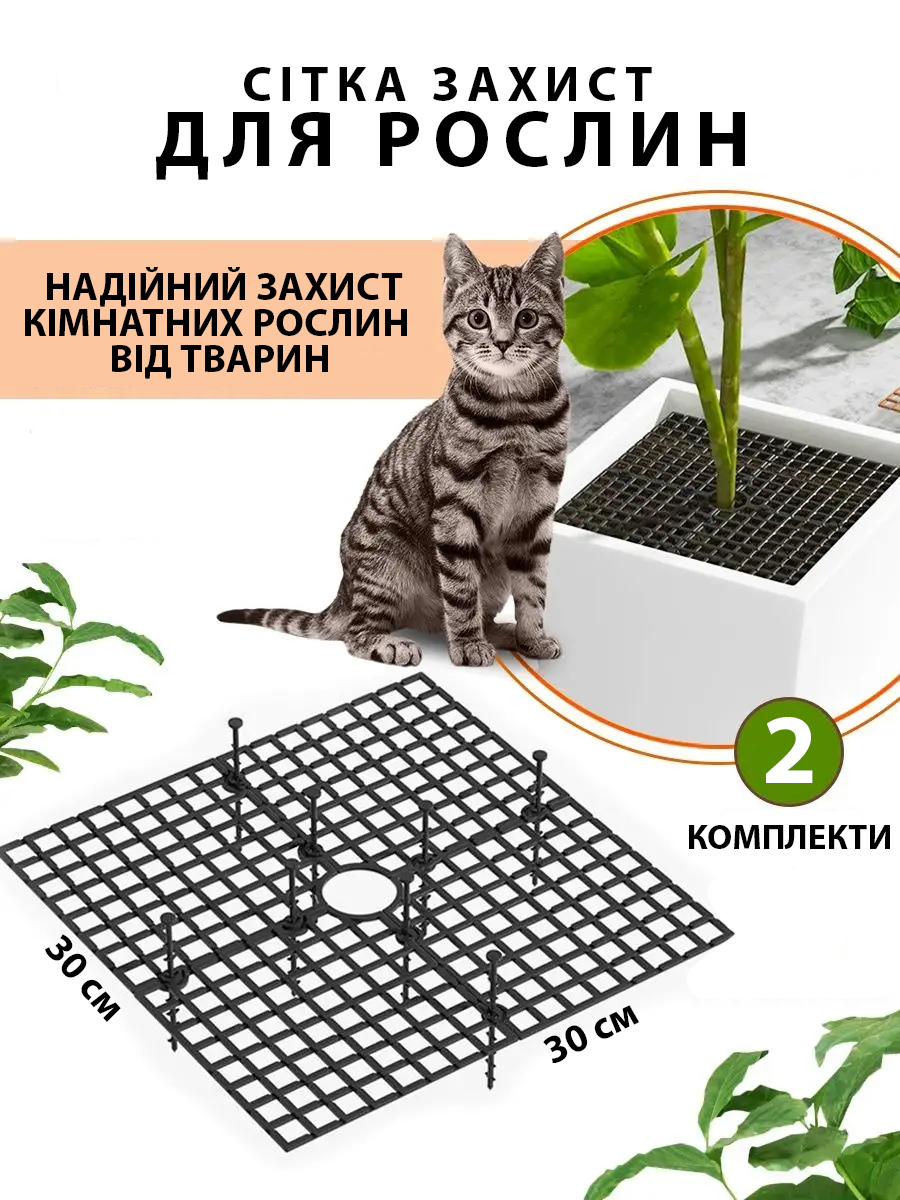 СІТКА ЗАХИСТ
ДЛЯ РОСЛИН

НАДІЙНИЙ ЗАХИСТ КІМНАТНИХ РОСЛИН ВІД ТВАРИН

2

КОМПЛЕКТИ

30 см

30 см