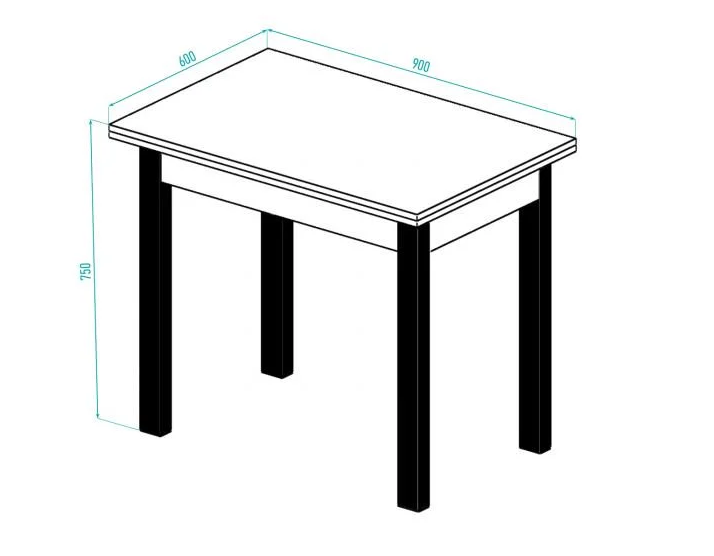 600
900
750