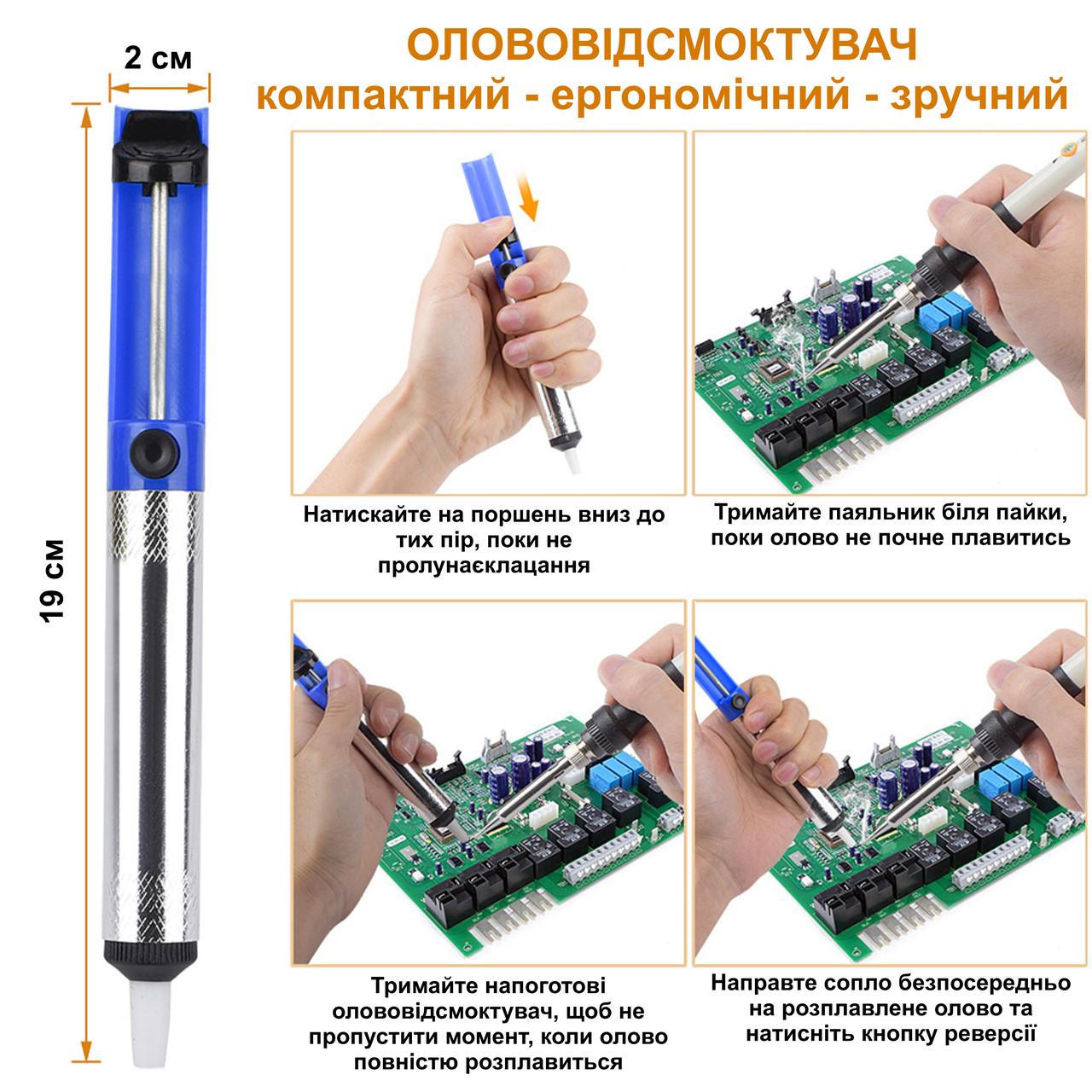 2 см

19 см

ОЛОВОВІДСМОКТУВАЧ
компактний - ергономічний - зручний

Натискайте на поршень вниз до тих пір, поки не пролунаєклацання

Тримайте паяльник біля пайки, поки олово не почне плавитись

Тримайте напоготові олововідсмоктувач, щоб не пропустити момент, коли олово повністю розплавиться

Направте сопло безпосередньо на розплавлене олово та натисніть кнопку реверсії