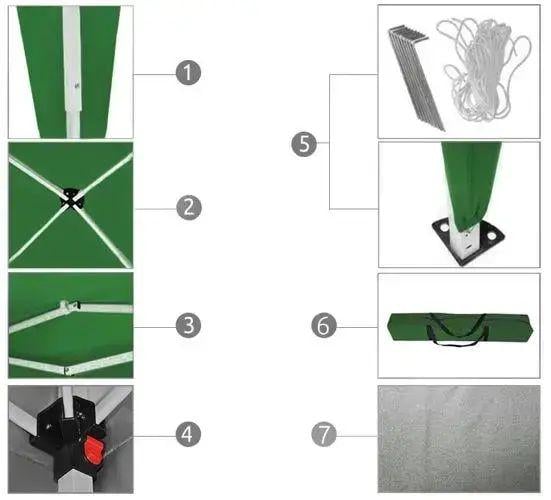 1
2
3
4
5
6
7